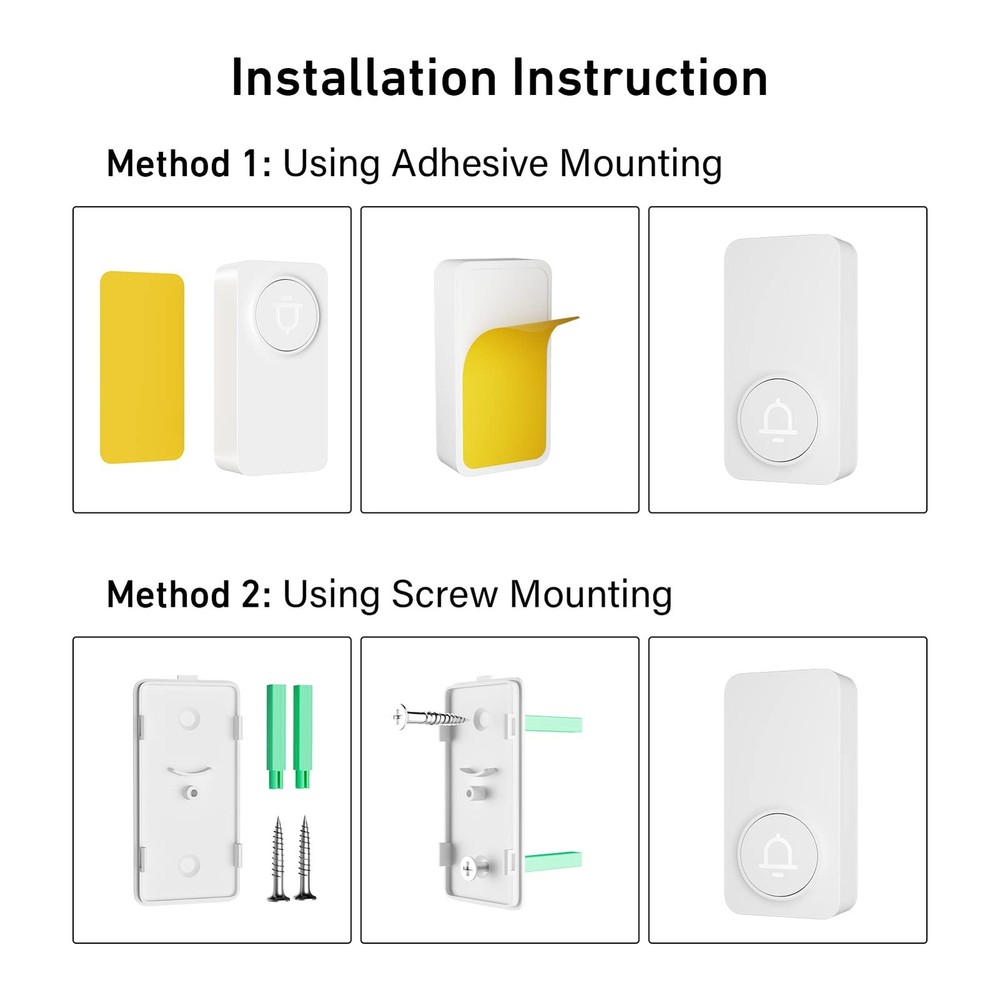 Installation Instruction

Method 1: Using Adhesive Mounting

Method 2: Using Screw Mounting