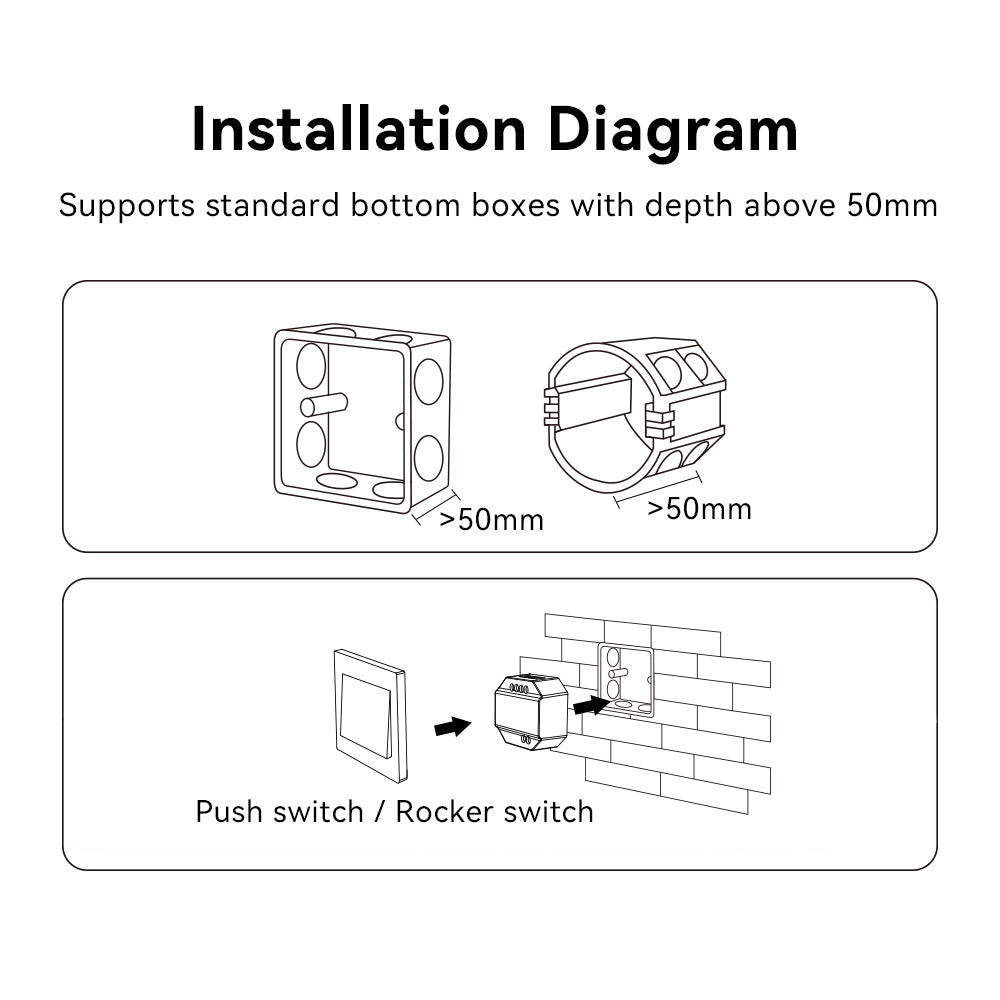 Installation Diagram

Supports standard bottom boxes with depth above 50mm

>50mm

>50mm

Push switch / Rocker switch