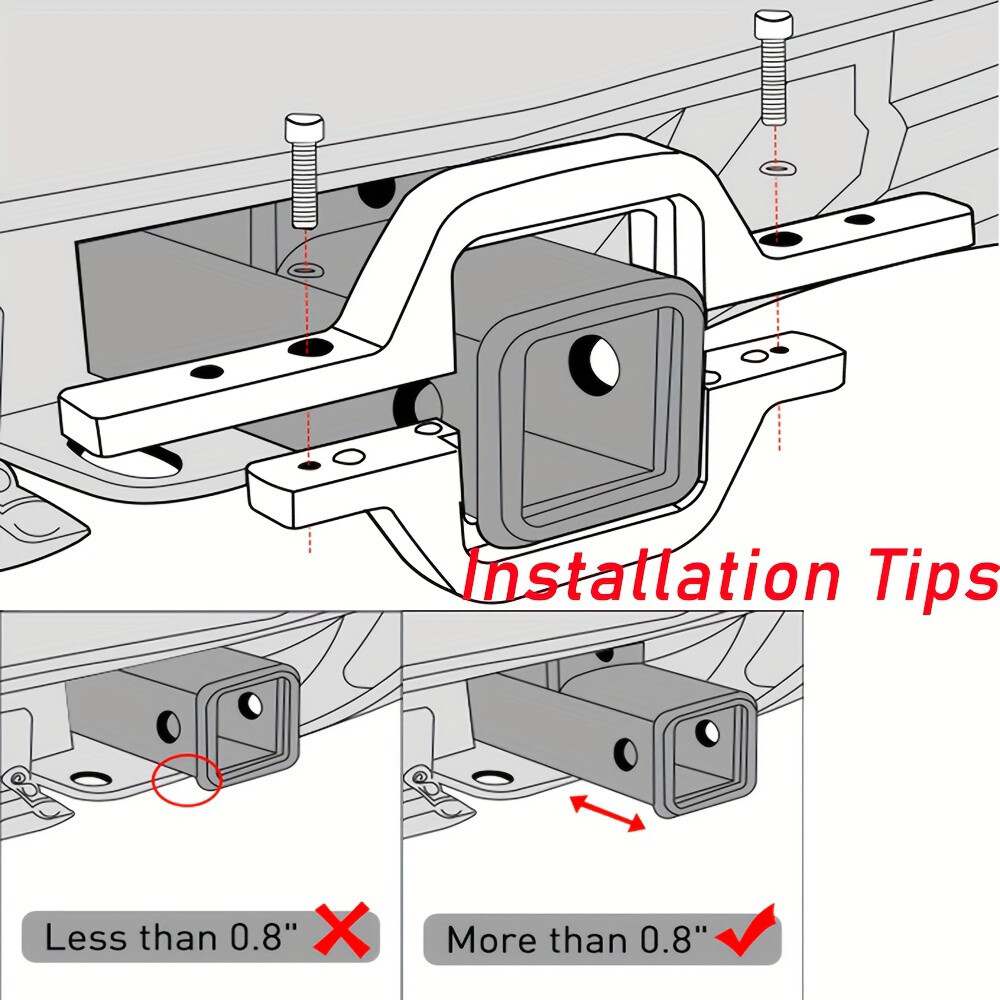 Installation Tips

Less than 0.8"

More than 0.8"