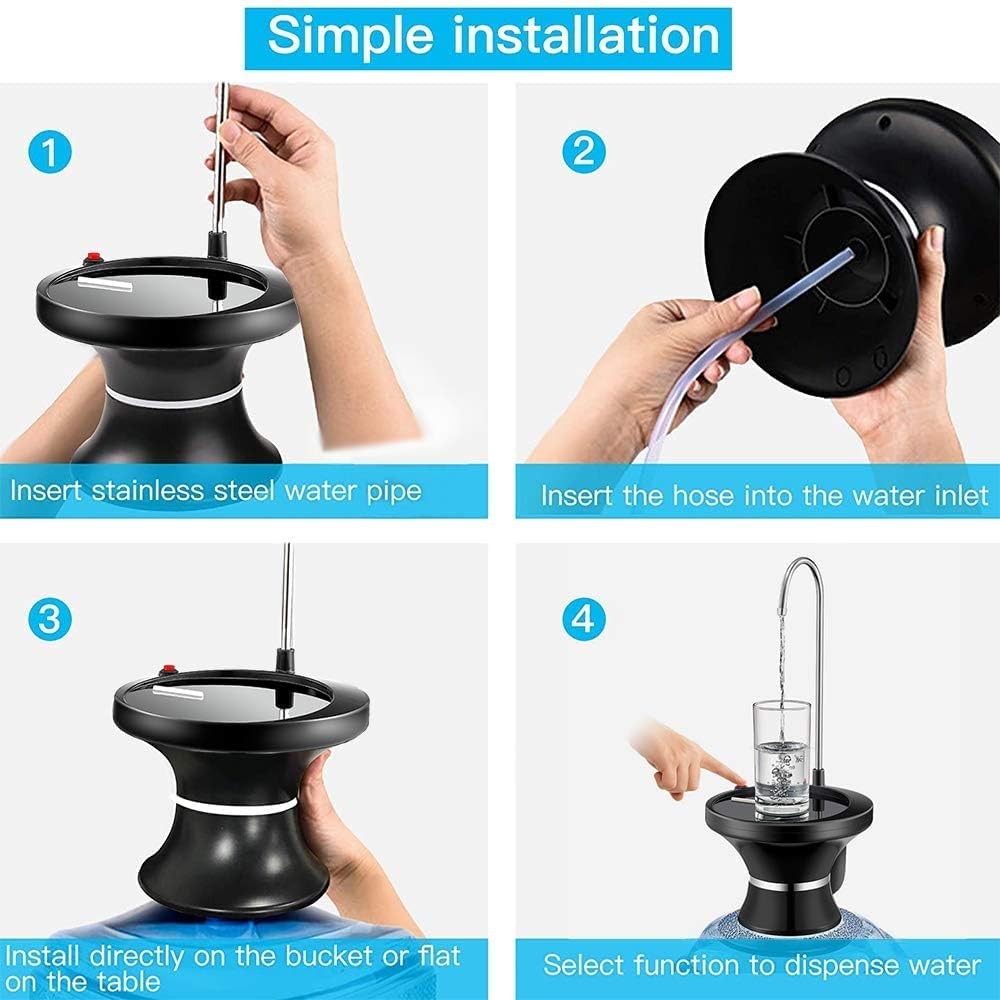 Simple installation

1

Insert stainless steel water pipe

2

Insert the hose into the water inlet

3

Install directly on the bucket or flat on the table

4

Select function to dispense water