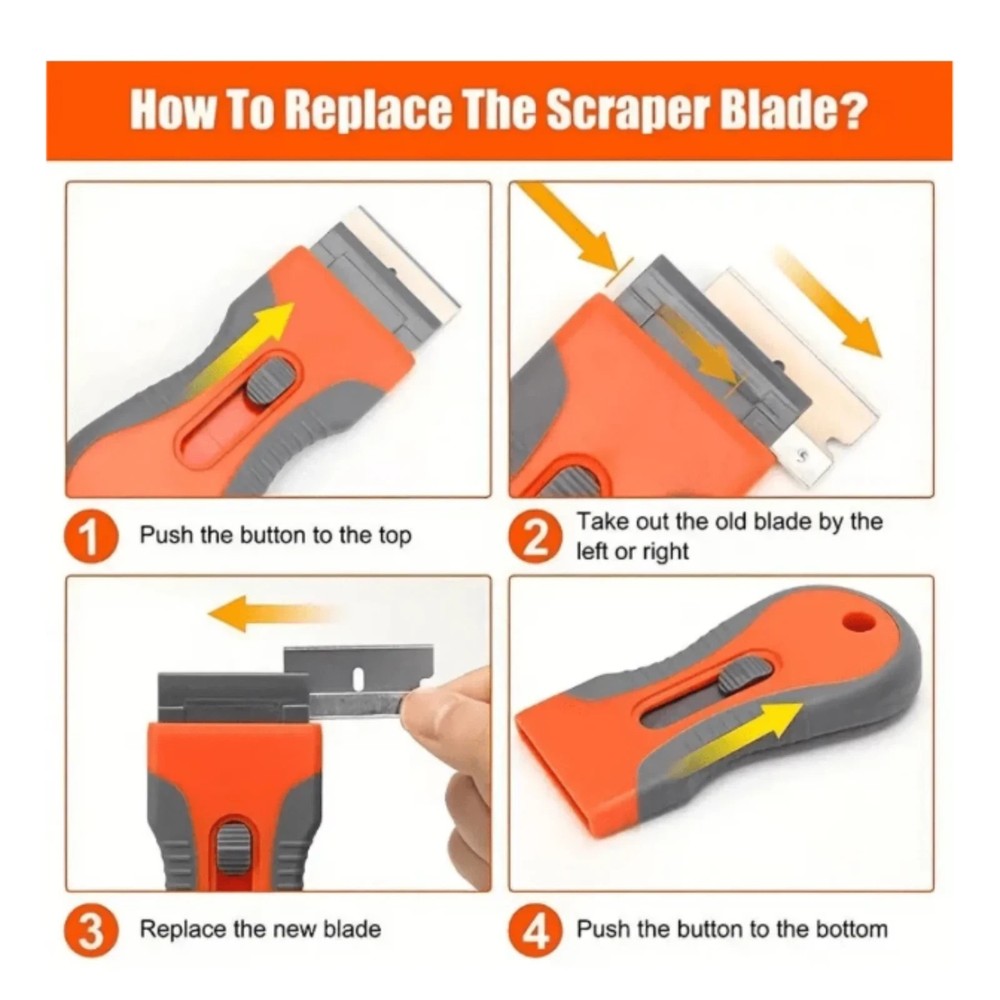 How To Replace The Scraper Blade?

1 Push the button to the top

2 Take out the old blade by the left or right

3 Replace the new blade

4 Push the button to the bottom