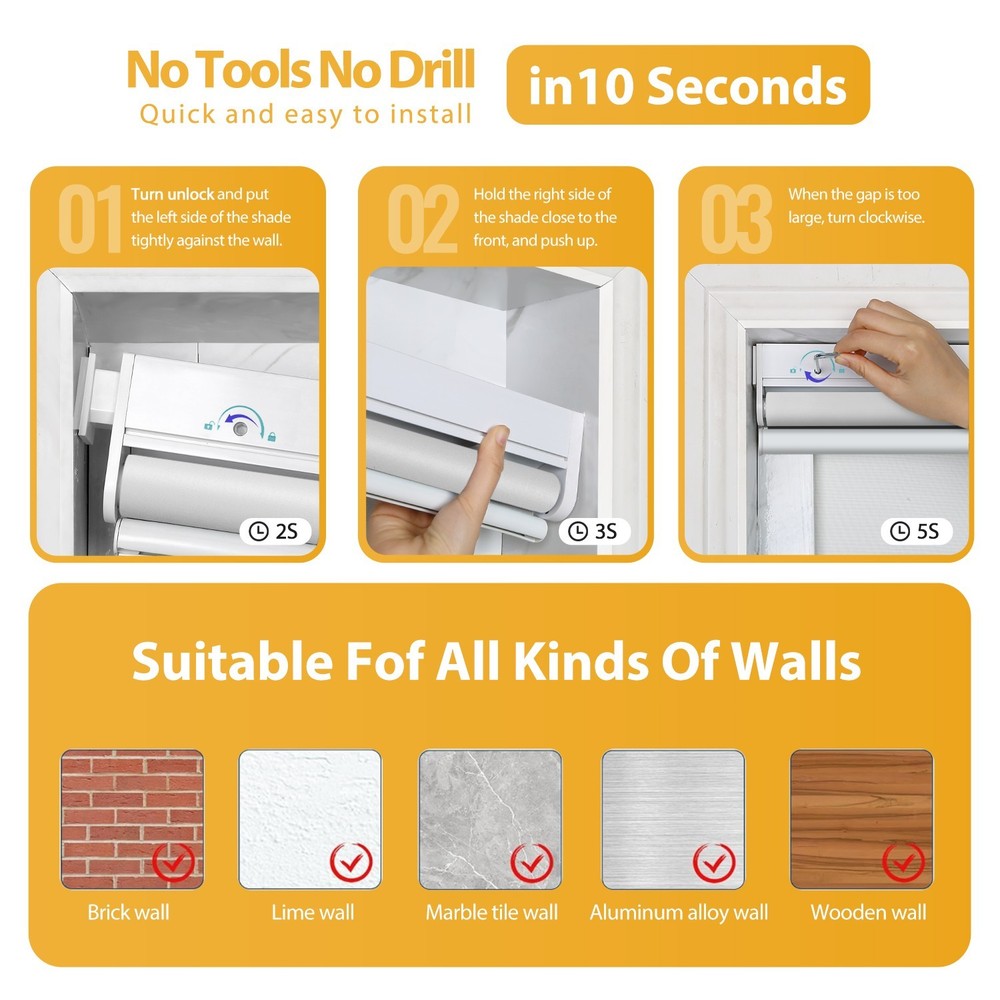 No Tools No Drill
Quick and easy to install

in10 Seconds

01 Turn unlock and put the left side of the shade tightly against the wall.

2S

02 Hold the right side of the shade close to the front, and push up.

3S

03 When the gap is too large, turn clockwise.

5S

Suitable Fof All Kinds Of Walls

Brick wall

Lime wall

Marble tile wall

Aluminum alloy wall

Wooden wall