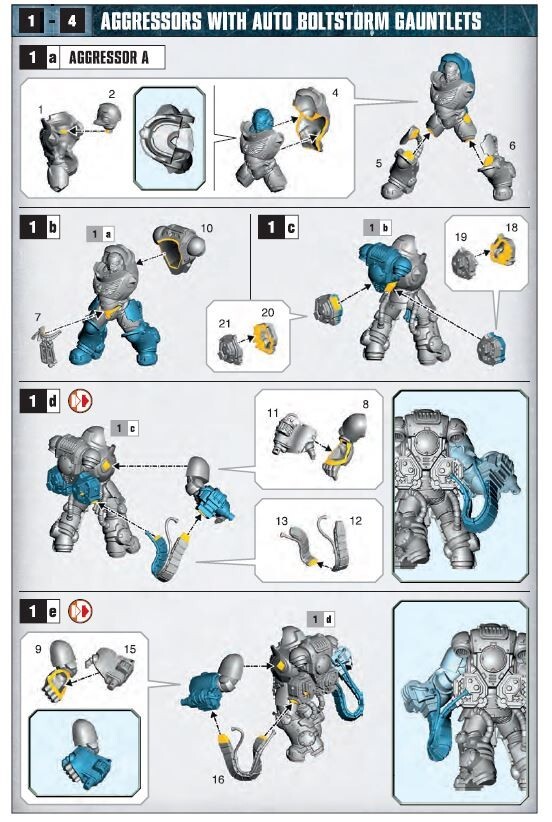 1 - 4 AGGRESSORS WITH AUTO BOLTSTORM GAUNTLETS

1 a AGGRESSOR A

1 2 4 5 6

1 b 1 a 10 7

1 c 1 b 19 18 21 20

1 d 1 c 11 8 13 12

1 e 1 d 9 15 16