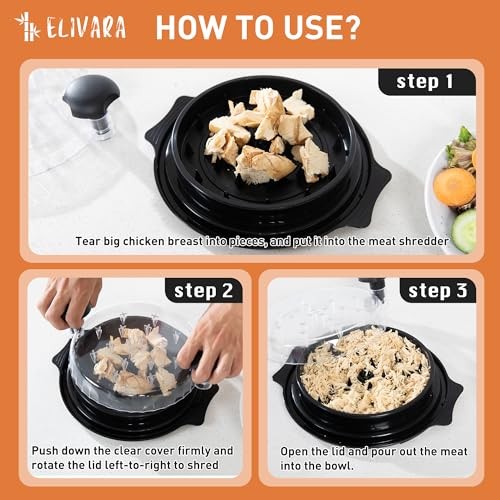 ELIVARA HOW TO USE?

step 1

Tear big chicken breast into pieces, and put it into the meat shredder

step 2

Push down the clear cover firmly and rotate the lid left-to-right to shred

step 3

Open the lid and pour out the meat into the bowl.