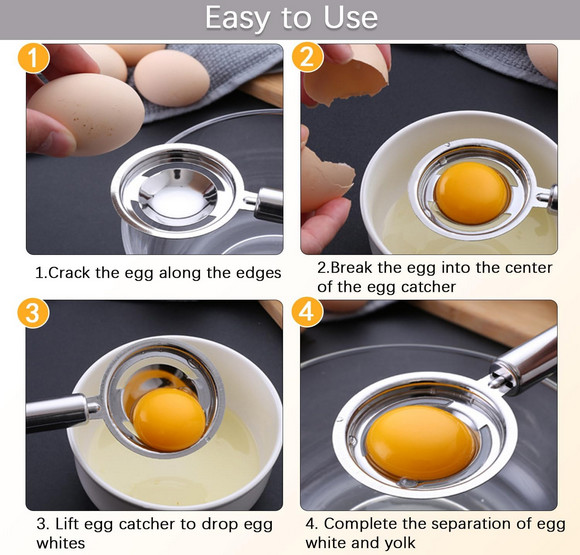 Easy to Use

1

1.Crack the egg along the edges

2

2.Break the egg into the center of the egg catcher

3

3. Lift egg catcher to drop egg whites

4

4. Complete the separation of egg white and yolk