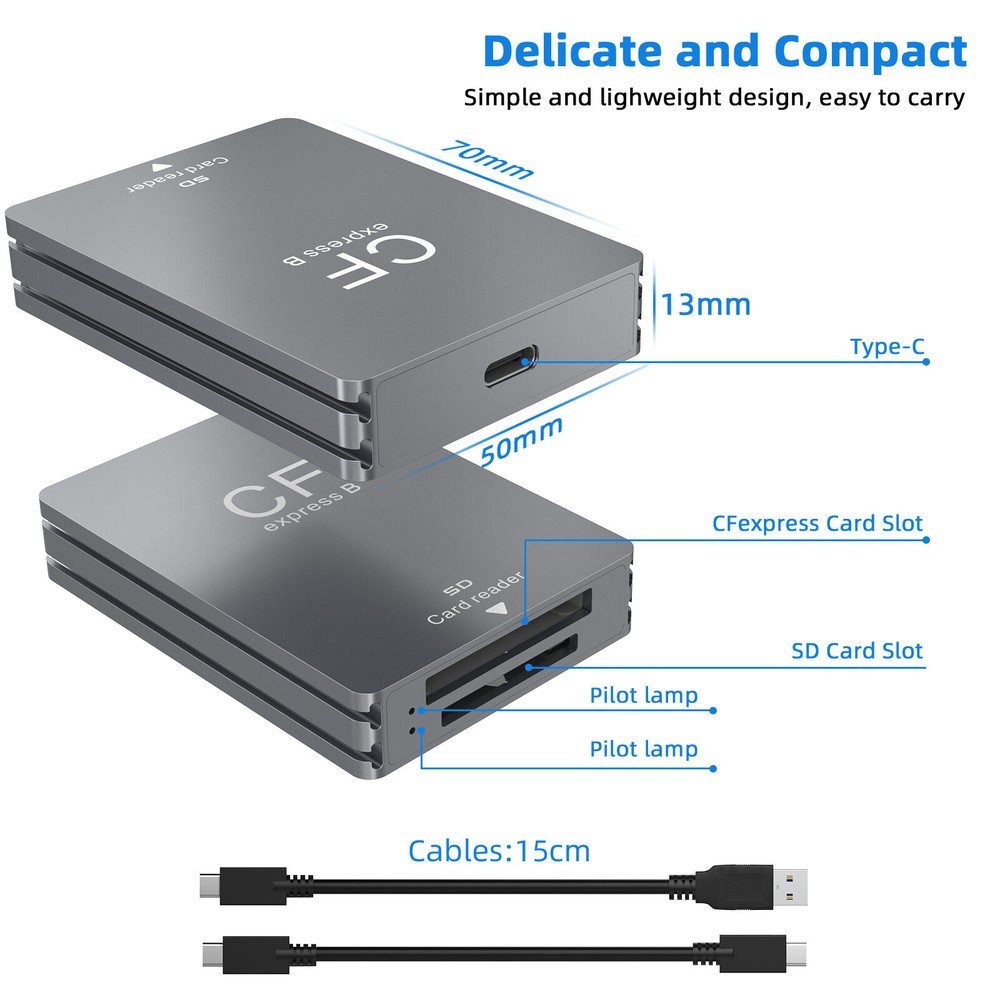 Delicate and Compact
Simple and lighweight design, easy to carry

70mm
SD
Card reader
CF
express B
13mm
Type-C
50mm
CF
express B
CFexpress Card Slot
SD
Card reader
SD Card Slot
Pilot lamp
Pilot lamp

Cables:15cm