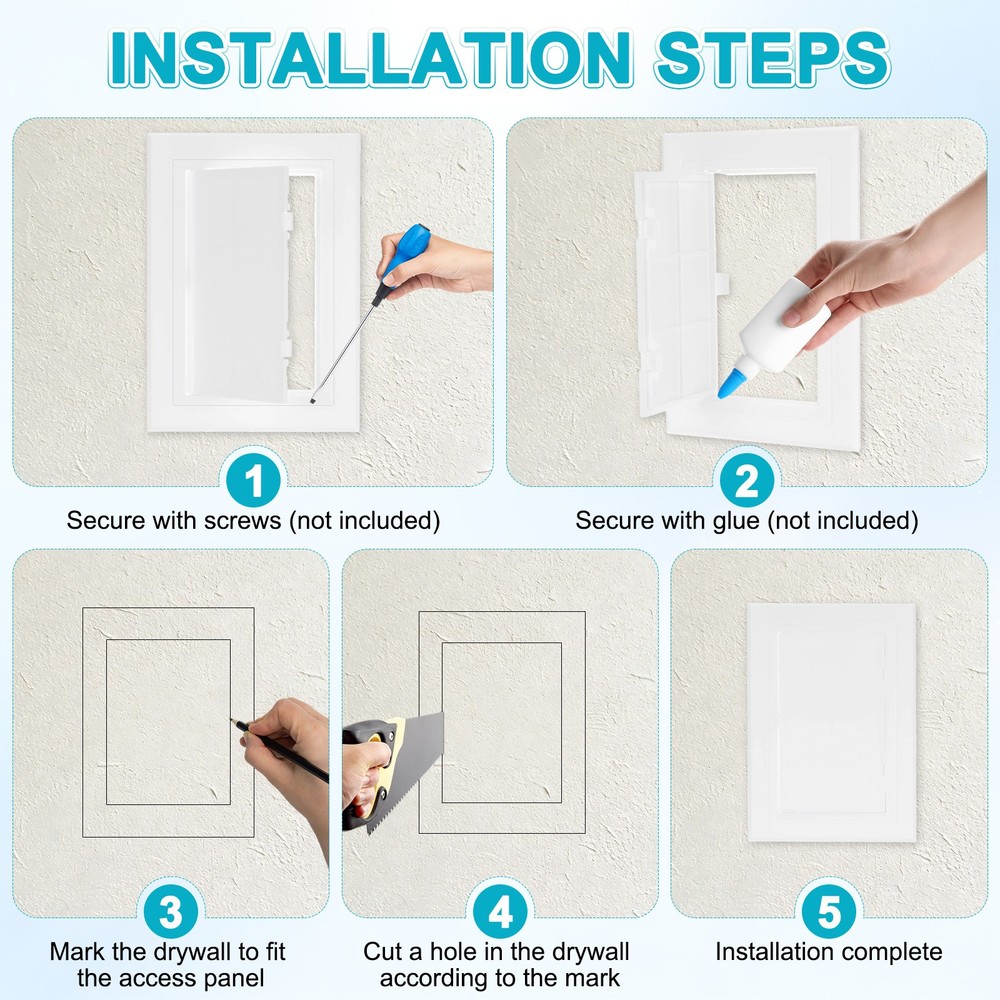 INSTALLATION STEPS

1
Secure with screws (not included)

2
Secure with glue (not included)

3
Mark the drywall to fit the access panel

4
Cut a hole in the drywall according to the mark

5
Installation complete