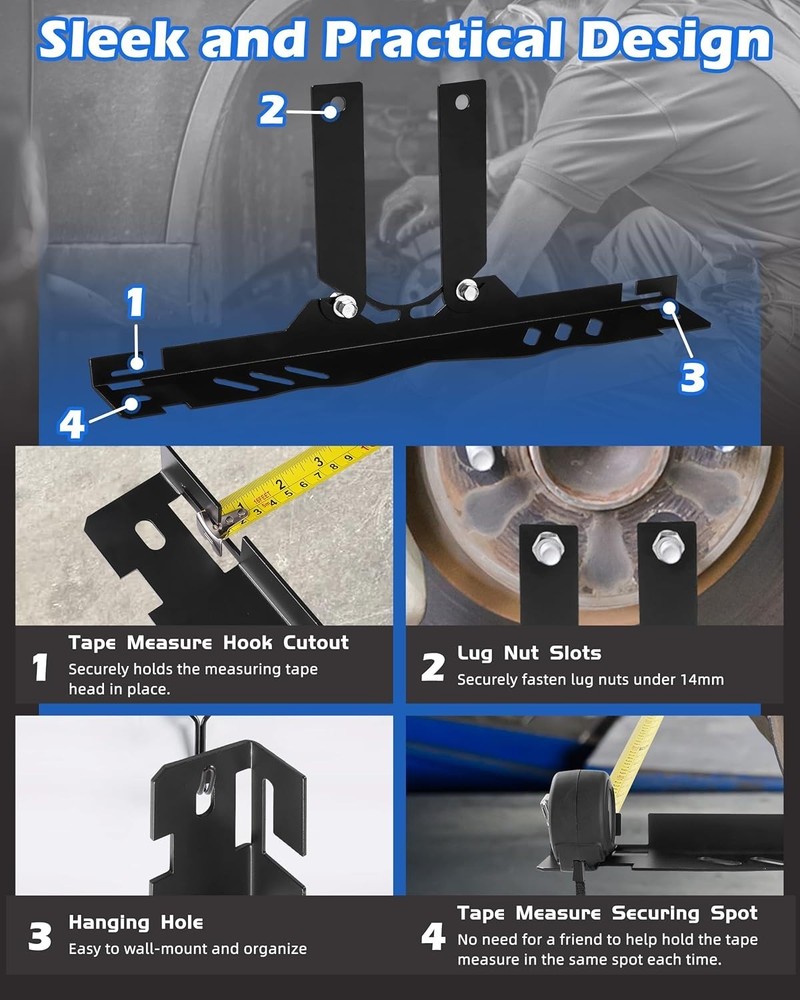 Sleek and Practical Design

2

1

3

4

1 Tape Measure Hook Cutout
Securely holds the measuring tape head in place.

2 Lug Nut Slots
Securely fasten lug nuts under 14mm

3 Hanging Hole
Easy to wall-mount and organize

4 Tape Measure Securing Spot
No need for a friend to help hold the tape measure in the same spot each time.