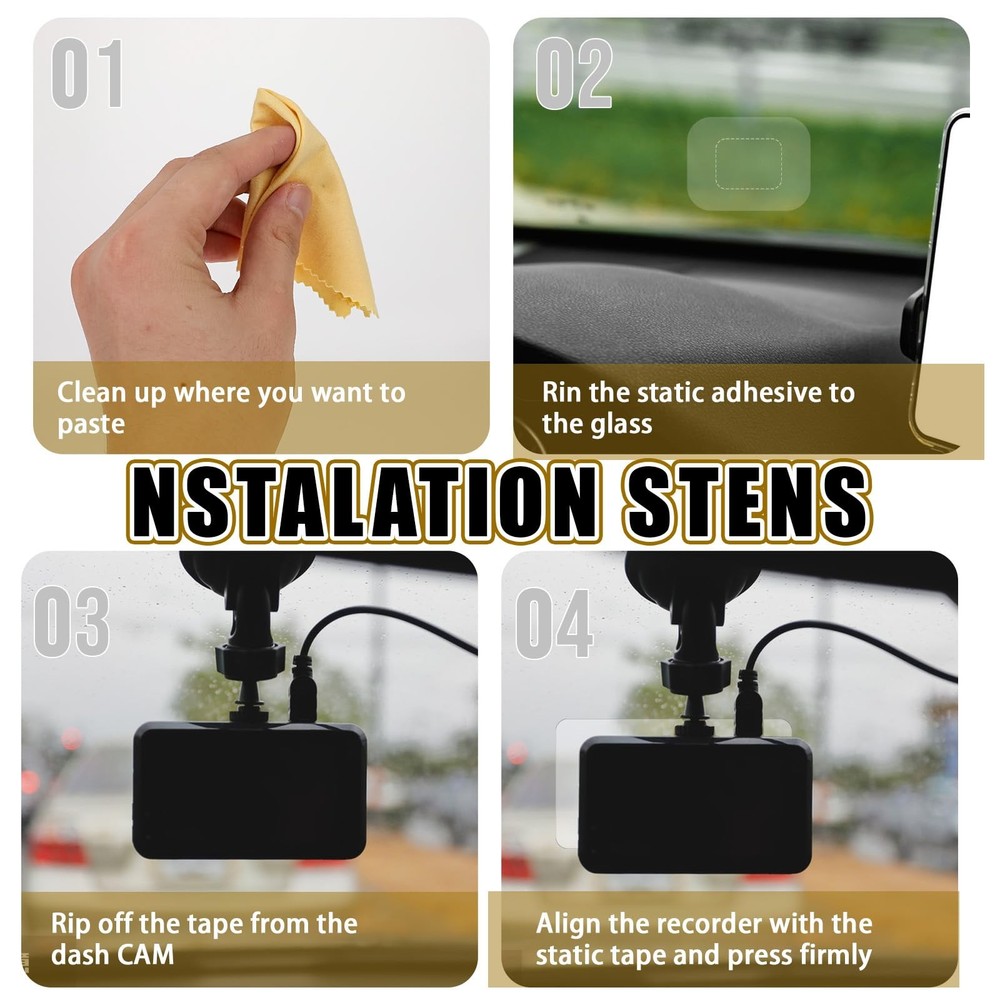 01

Clean up where you want to paste

02

Rin the static adhesive to the glass

NSTALATION STENS

03

Rip off the tape from the dash CAM

04

Align the recorder with the static tape and press firmly