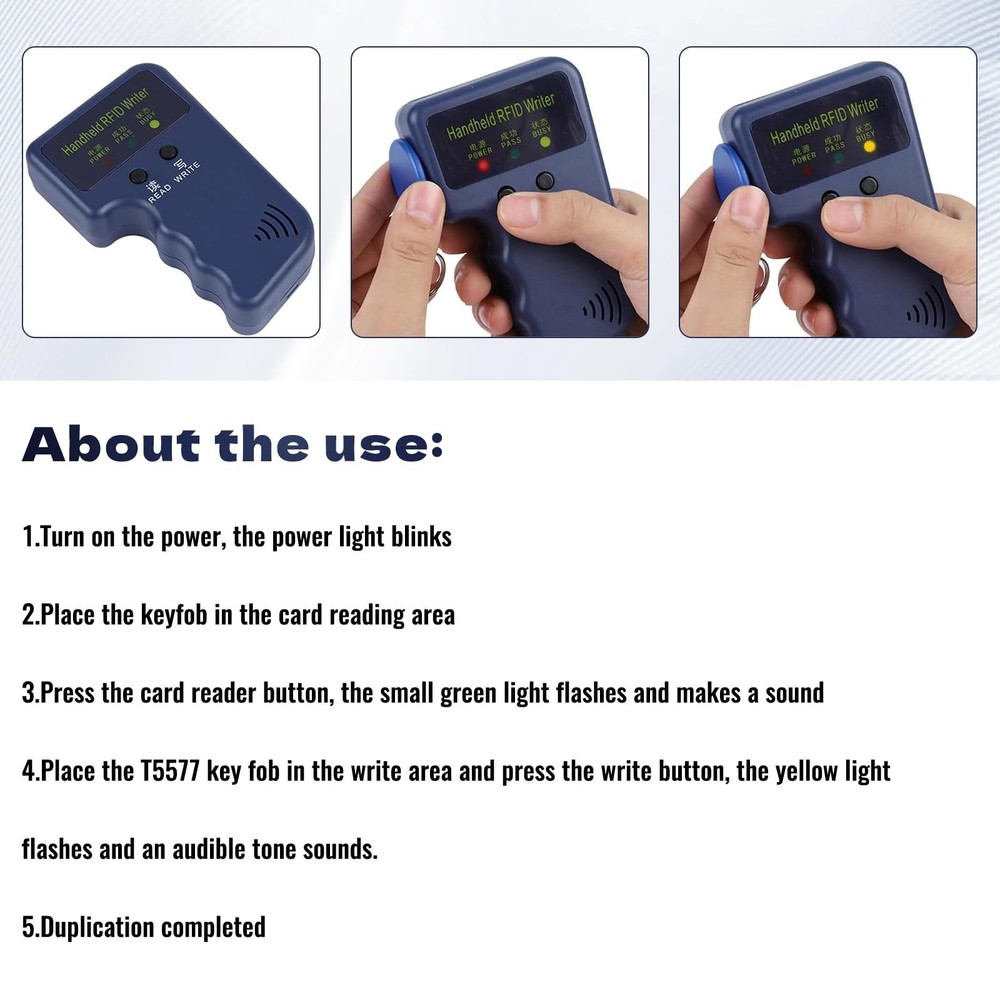 Handheld RFID Writer
电源 POWER 成功 PASS 状态 BUSY
读 READ 写 WRITE

Handheld RFID Writer
电源 POWER 成功 PASS 状态 BUSY

Handheld RFID Writer
电源 POWER 成功 PASS 状态 BUSY

About the use:

1.Turn on the power, the power light blinks

2.Place the keyfob in the card reading area

3.Press the card reader button, the small green light flashes and makes a sound

4.Place the T5577 key fob in the write area and press the write button, the yellow light flashes and an audible tone sounds.

5.Duplication completed