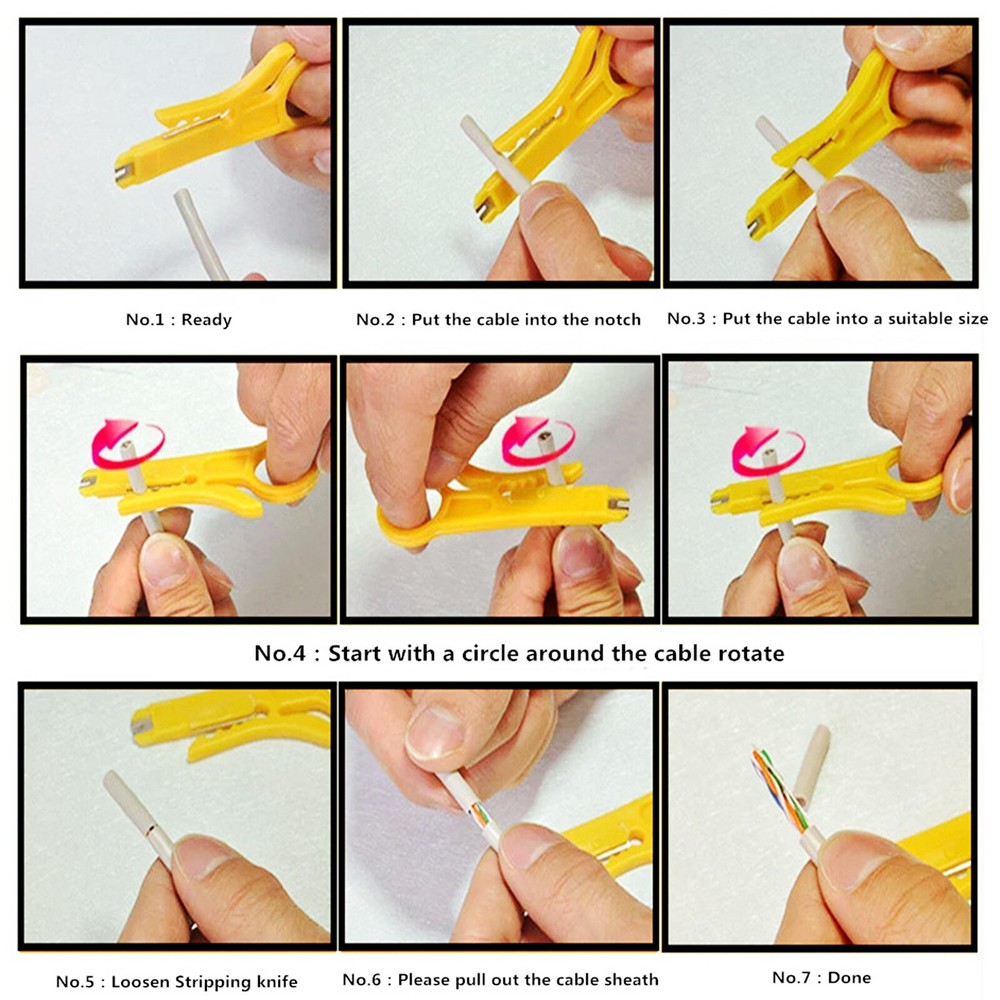 No.1 : Ready

No.2 : Put the cable into the notch

No.3 : Put the cable into a suitable size

No.4 : Start with a circle around the cable rotate

No.5 : Loosen Stripping knife

No.6 : Please pull out the cable sheath

No.7 : Done