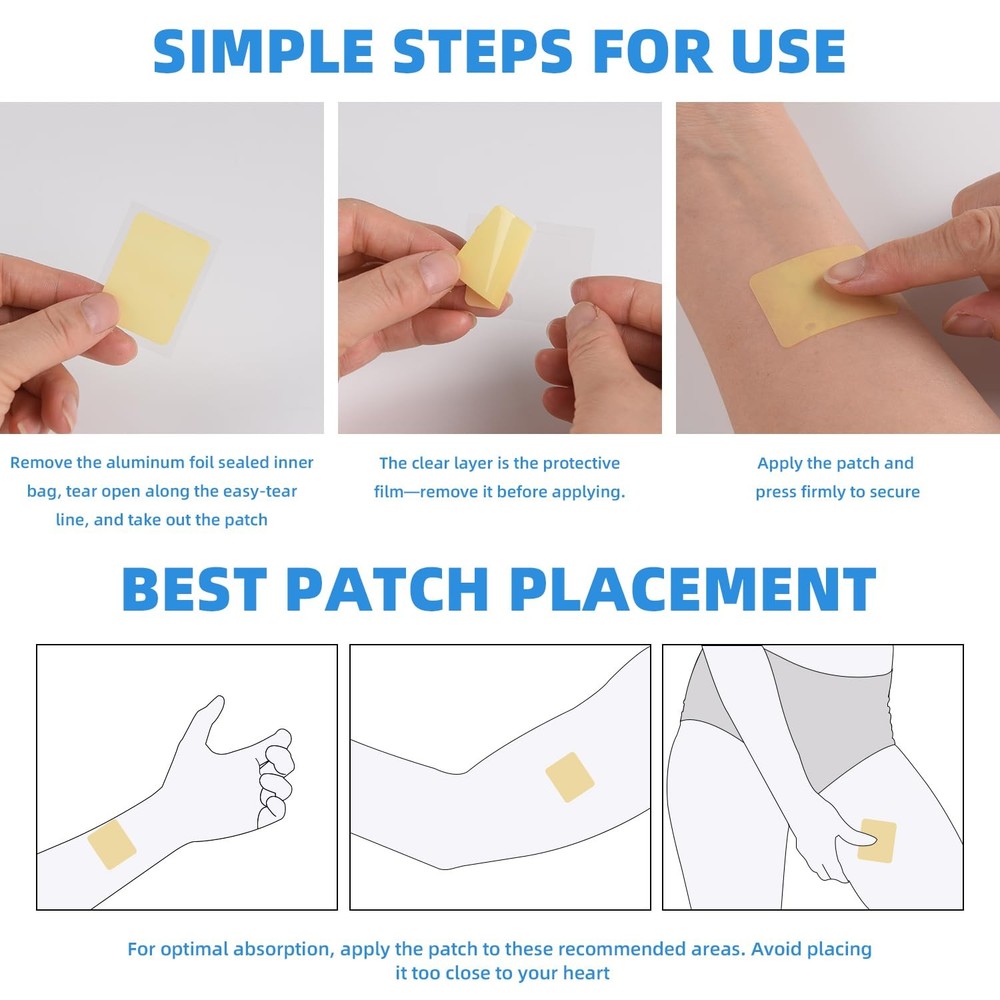 SIMPLE STEPS FOR USE

Remove the aluminum foil sealed inner bag, tear open along the easy-tear line, and take out the patch

The clear layer is the protective film—remove it before applying.

Apply the patch and press firmly to secure

BEST PATCH PLACEMENT

For optimal absorption, apply the patch to these recommended areas. Avoid placing it too close to your heart