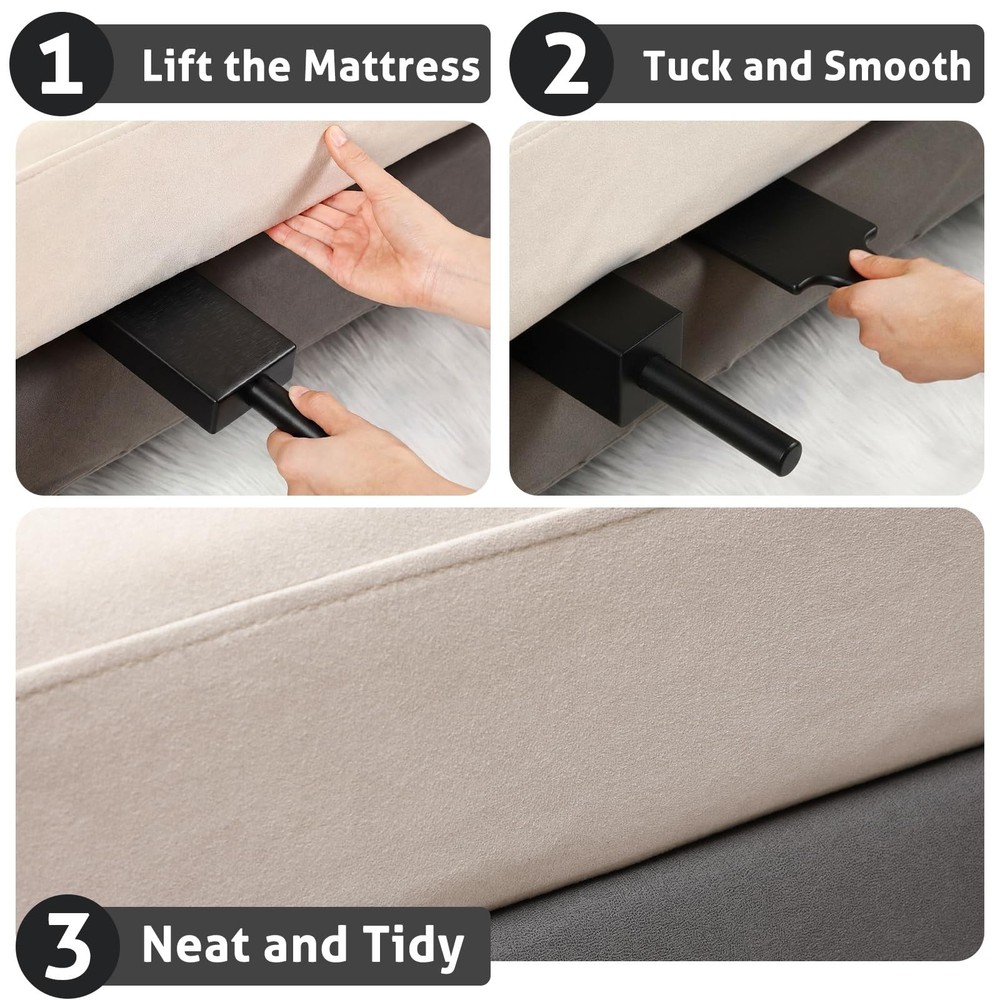 1 Lift the Mattress

2 Tuck and Smooth

3 Neat and Tidy