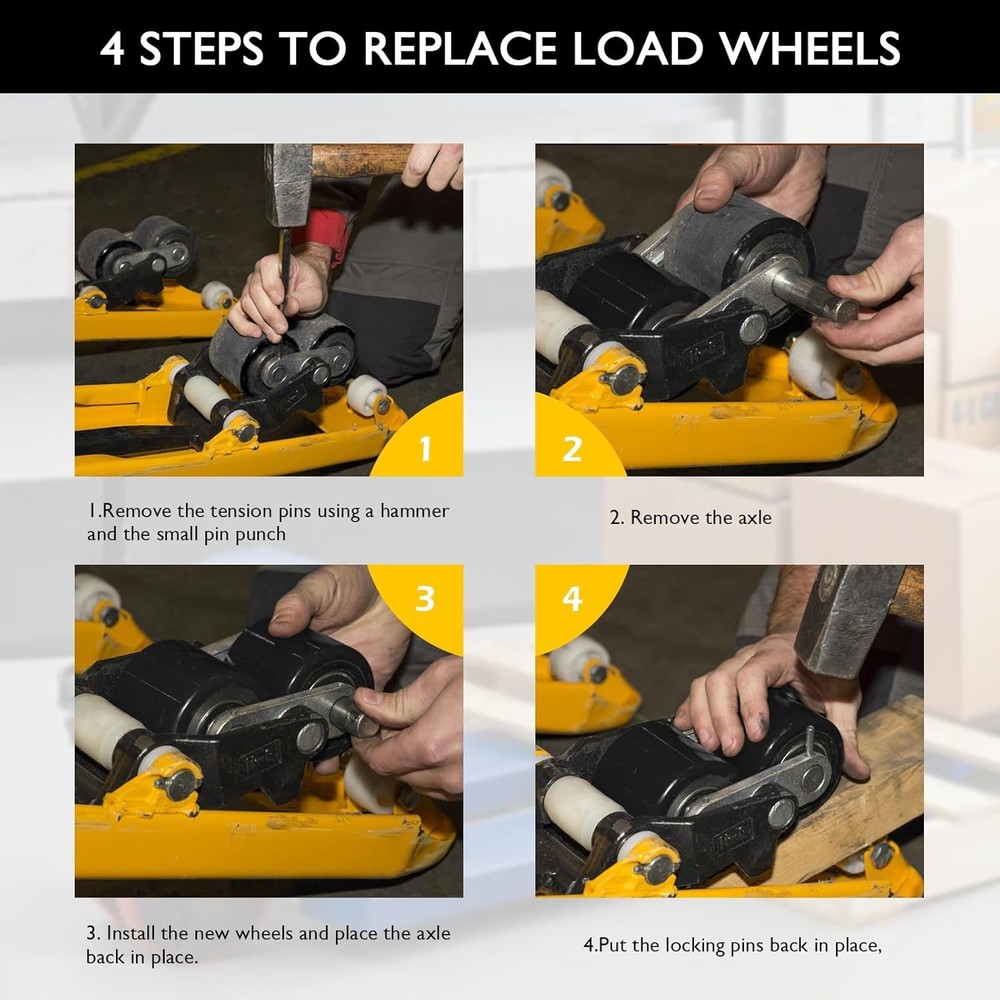 4 STEPS TO REPLACE LOAD WHEELS

1

1.Remove the tension pins using a hammer and the small pin punch

2

2. Remove the axle

3

3. Install the new wheels and place the axle back in place.

4

4.Put the locking pins back in place,