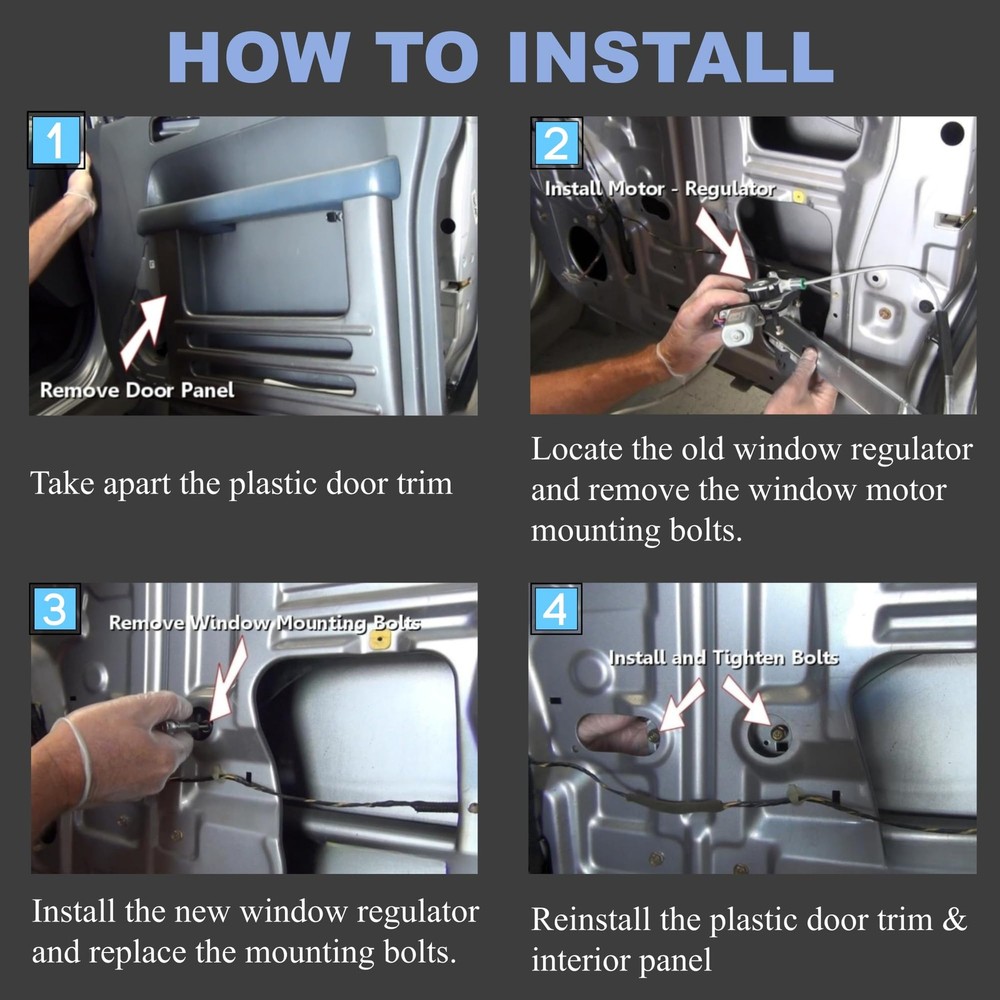 HOW TO INSTALL

1

Remove Door Panel

Take apart the plastic door trim

2

Install Motor - Regulator

Locate the old window regulator and remove the window motor mounting bolts.

3

Remove Window Mounting Bolts

Install the new window regulator and replace the mounting bolts.

4

Install and Tighten Bolts

Reinstall the plastic door trim & interior panel