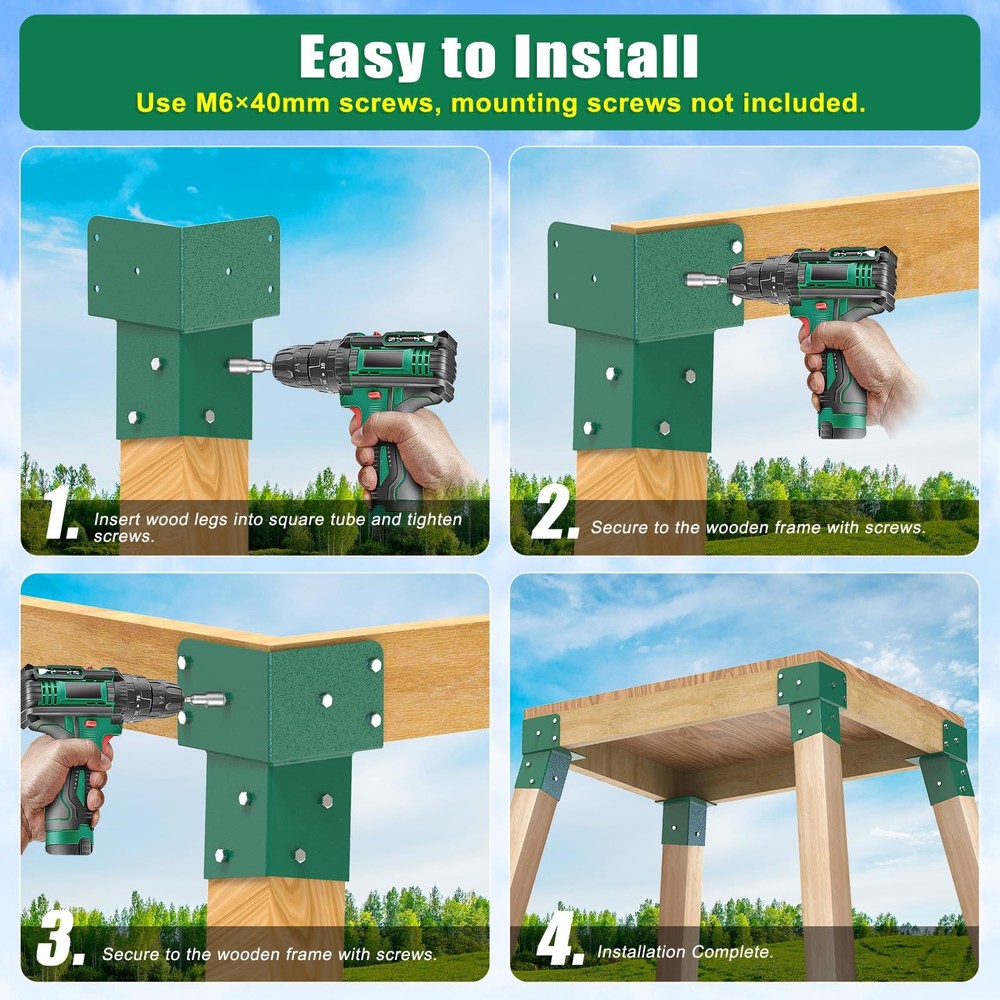 Easy to Install
Use M6×40mm screws, mounting screws not included.

1. Insert wood legs into square tube and tighten screws.

2. Secure to the wooden frame with screws.

3. Secure to the wooden frame with screws.

4. Installation Complete.