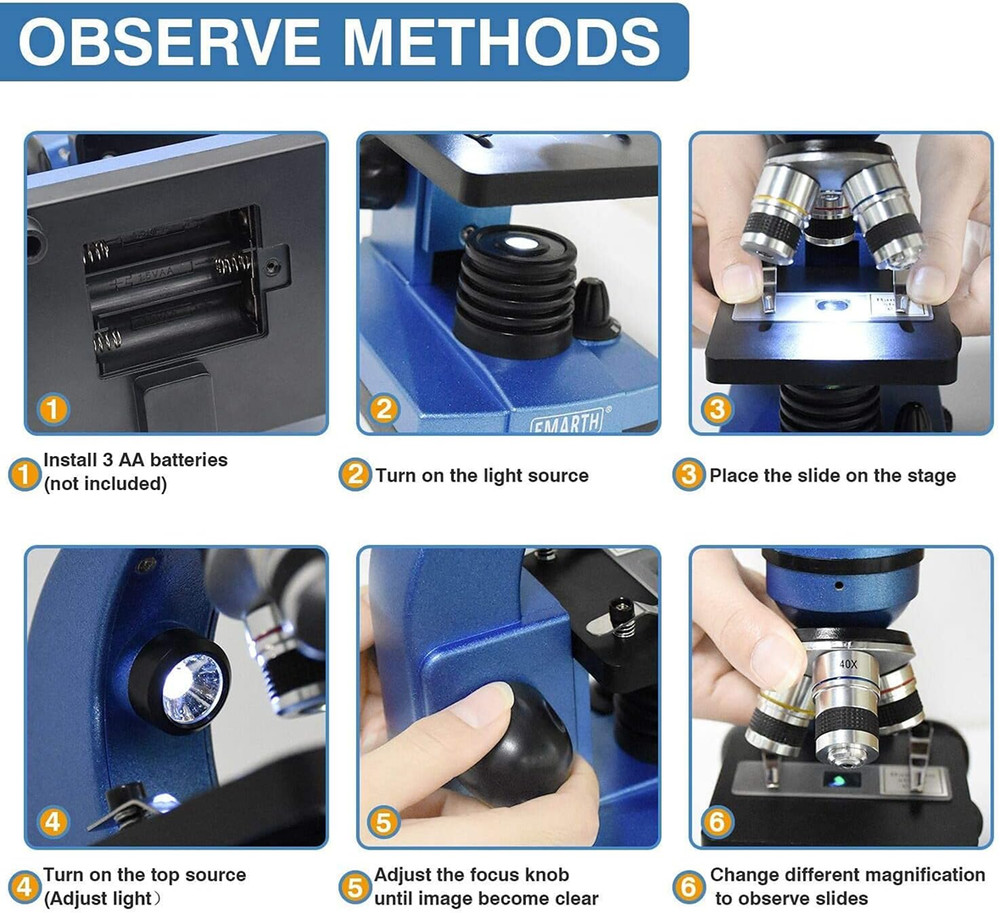 OBSERVE METHODS

1

2

EMARTH

3

1 Install 3 AA batteries (not included)

2 Turn on the light source

3 Place the slide on the stage

4

5

40X

6

4 Turn on the top source (Adjust light)

5 Adjust the focus knob until image become clear

6 Change different magnification to observe slides