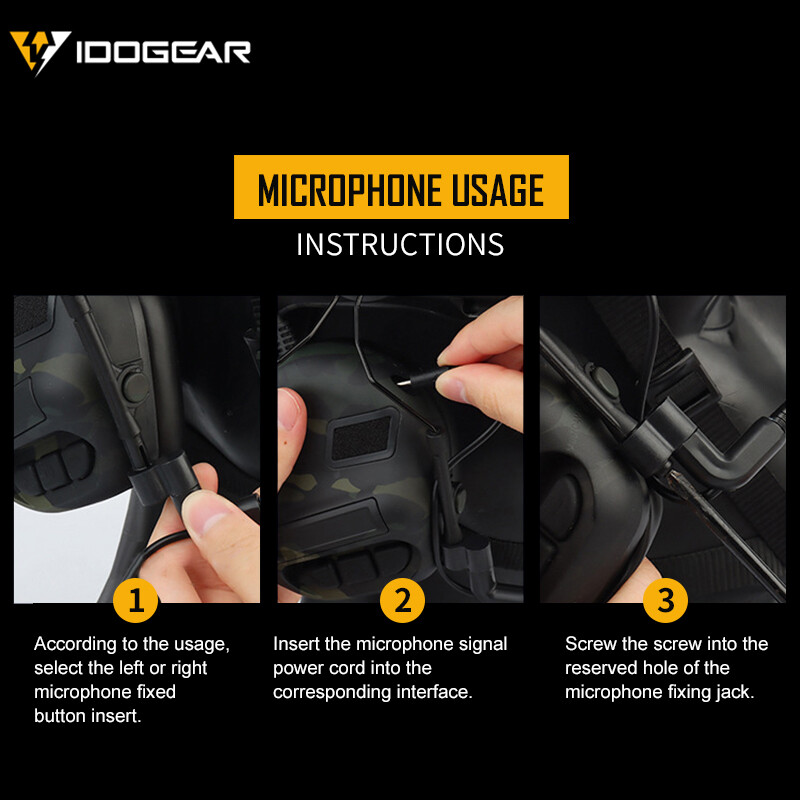 IDOGEAR

MICROPHONE USAGE

INSTRUCTIONS

1

According to the usage, select the left or right microphone fixed button insert.

2

Insert the microphone signal power cord into the corresponding interface.

3

Screw the screw into the reserved hole of the microphone fixing jack.