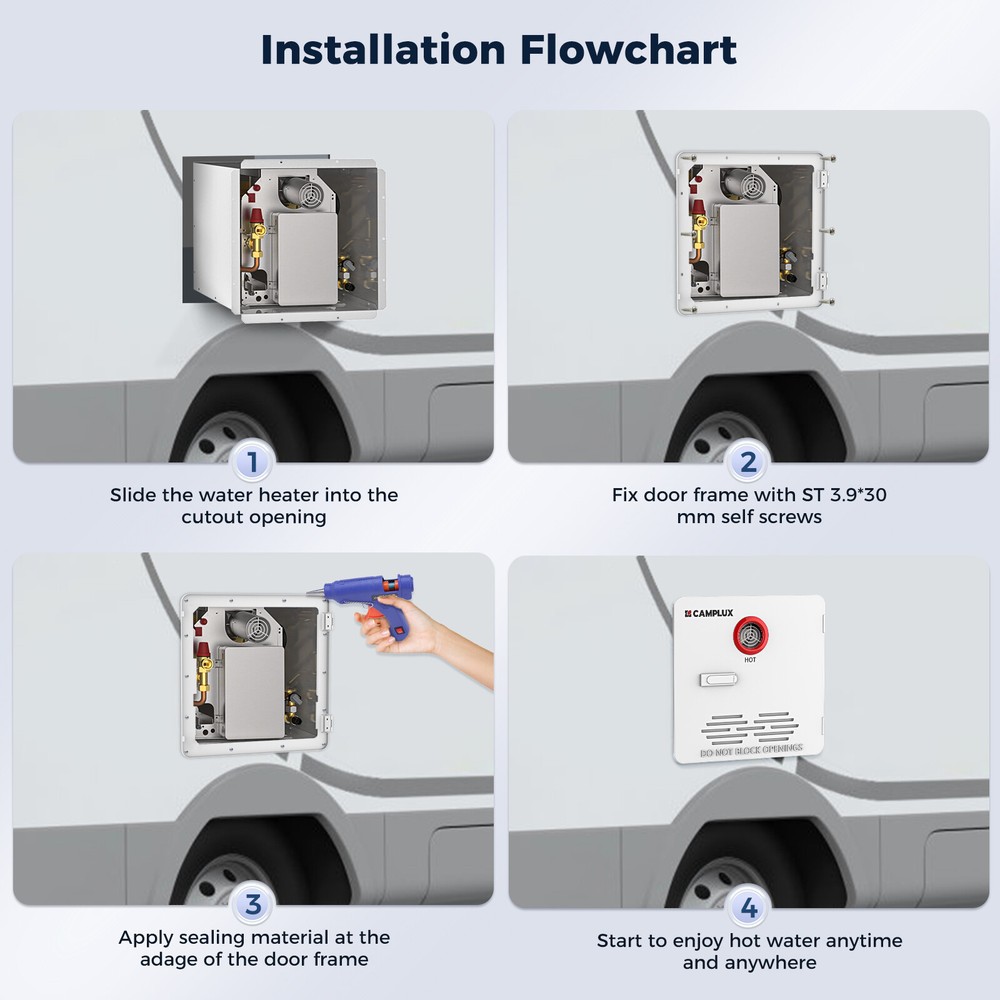 Installation Flowchart

1

Slide the water heater into the cutout opening

2

Fix door frame with ST 3.9*30 mm self screws

3

Apply sealing material at the adage of the door frame

CAMPLUX

HOT

DO NOT BLOCK OPENINGS

4

Start to enjoy hot water anytime and anywhere