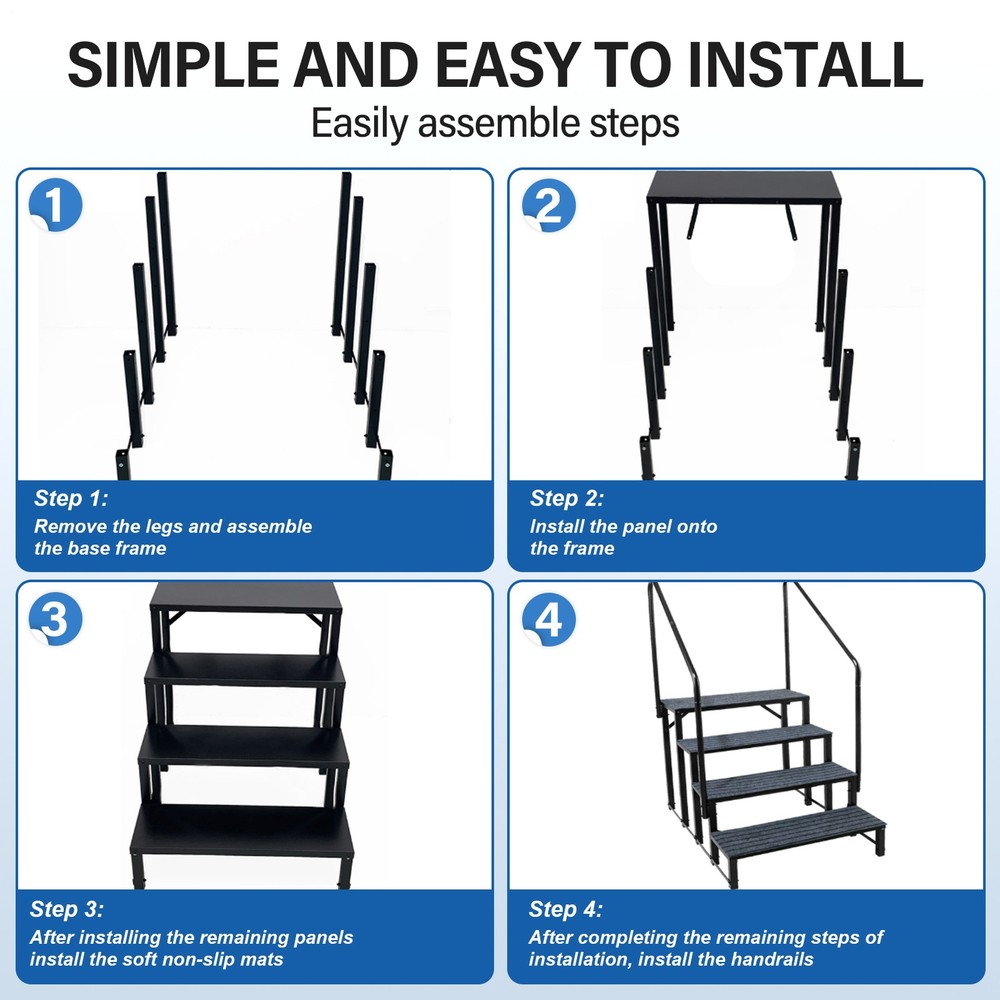 SIMPLE AND EASY TO INSTALL

Easily assemble steps

1

Step 1:
Remove the legs and assemble the base frame

2

Step 2:
Install the panel onto the frame

3

Step 3:
After installing the remaining panels install the soft non-slip mats

4

Step 4:
After completing the remaining steps of installation, install the handrails