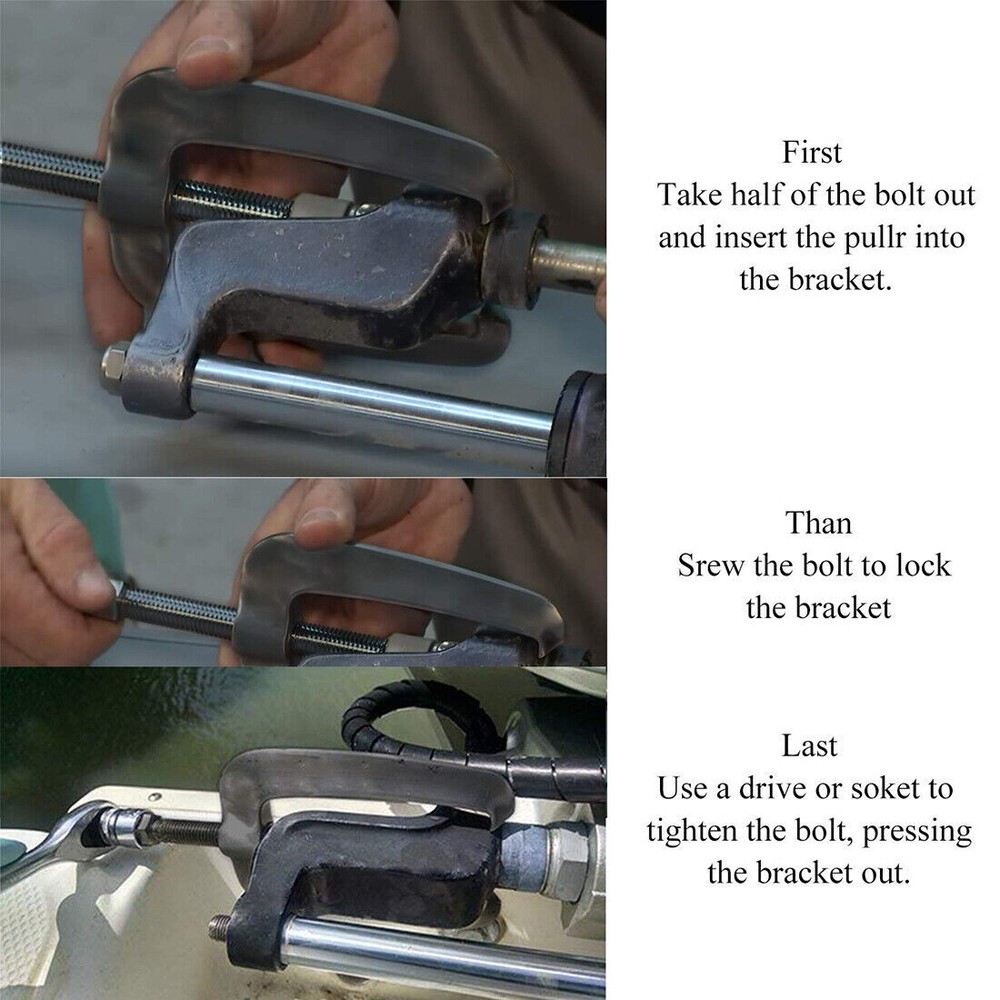 First
Take half of the bolt out and insert the pullr into the bracket.

Than
Srew the bolt to lock the bracket

Last
Use a drive or soket to tighten the bolt, pressing the bracket out.