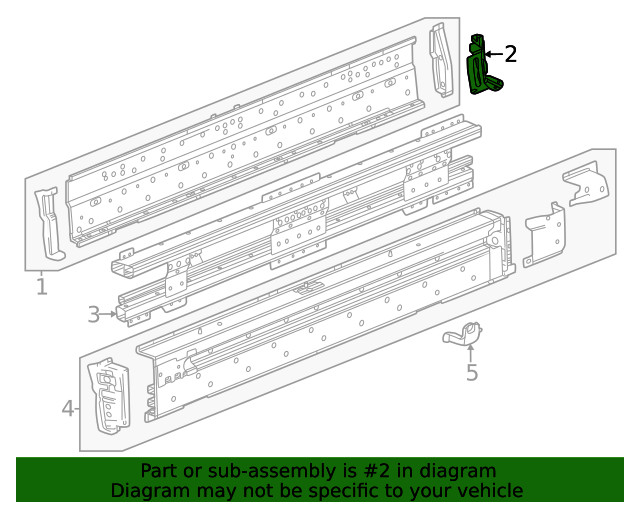 2
1
3
5
4
Part or sub-assembly is #2 in diagram
Diagram may not be specific to your vehicle