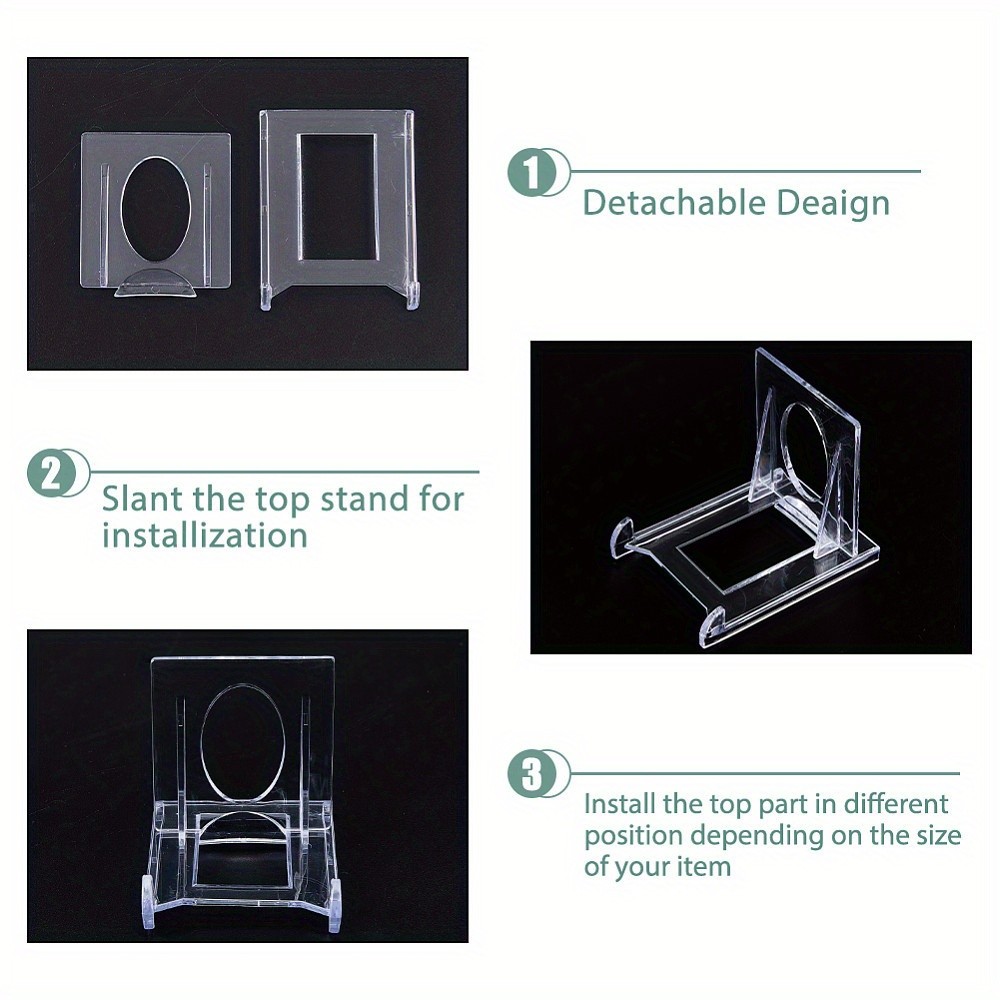 1

Detachable Deaign

2

Slant the top stand for installization

3

Install the top part in different position depending on the size of your item