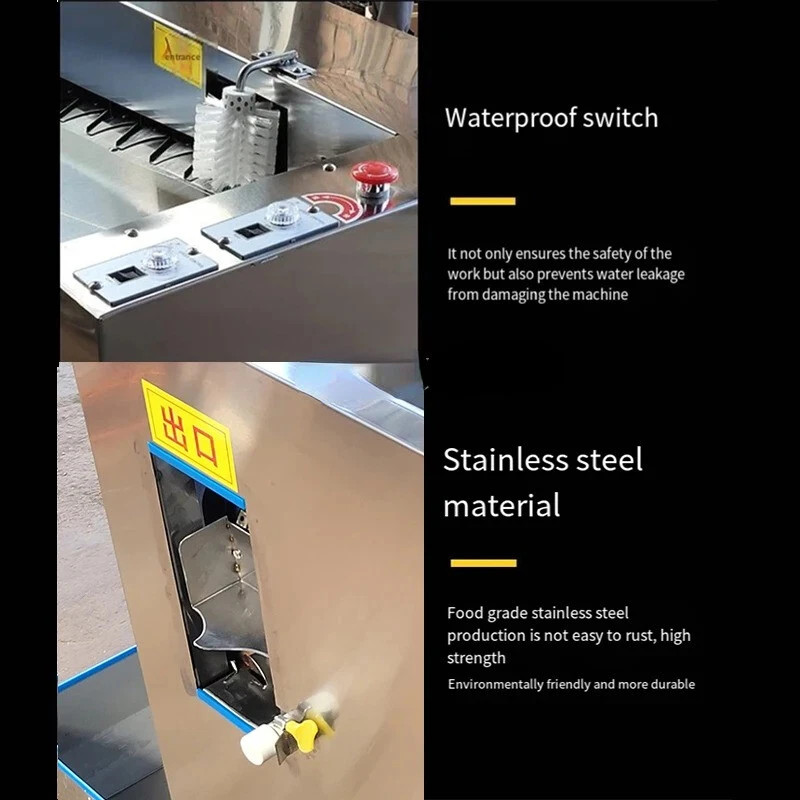 entrance

Waterproof switch

It not only ensures the safety of the work but also prevents water leakage from damaging the machine

出口

Stainless steel material

Food grade stainless steel production is not easy to rust, high strength

Environmentally friendly and more durable