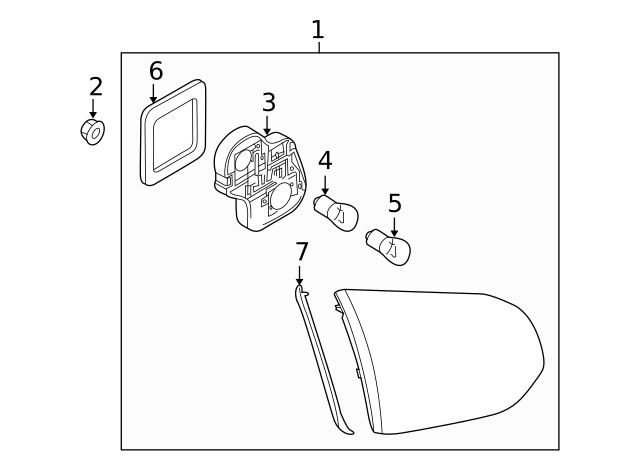 1
2
6
3
4
5
7