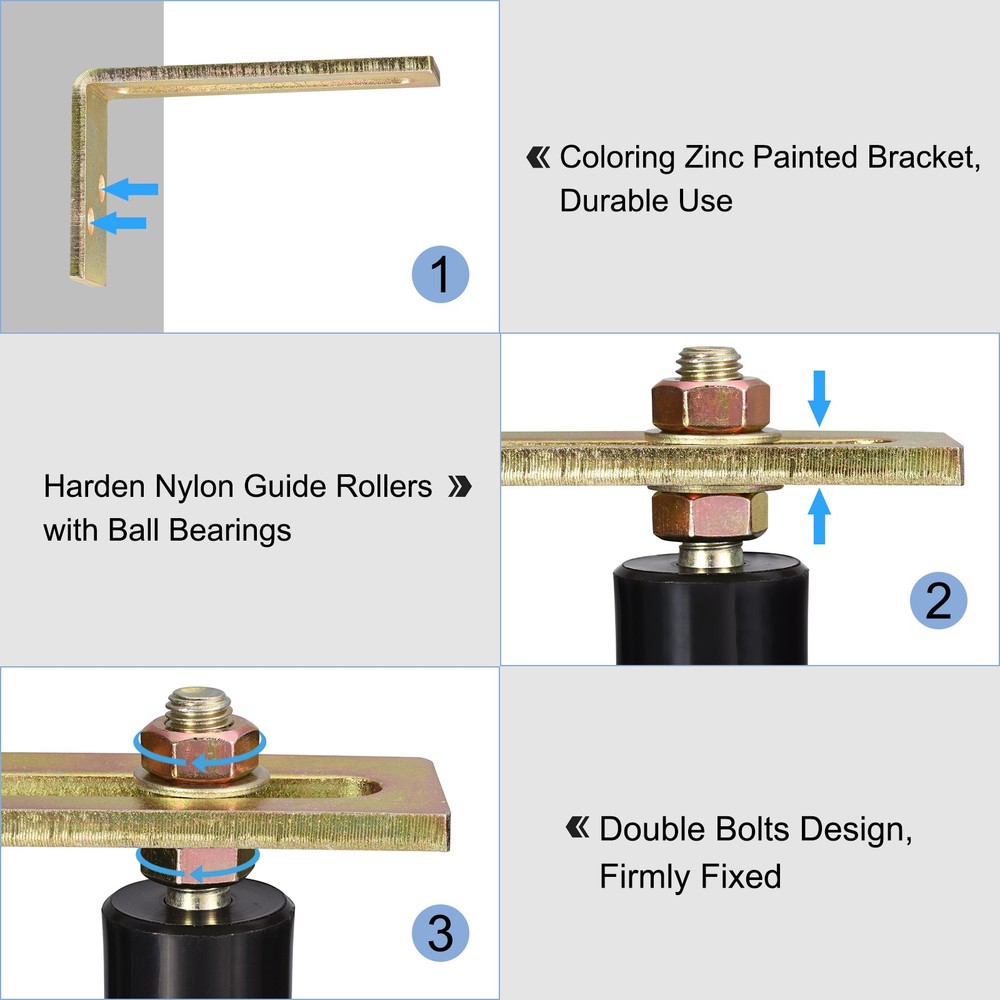 1

« Coloring Zinc Painted Bracket, Durable Use

Harden Nylon Guide Rollers » with Ball Bearings

2

3

« Double Bolts Design, Firmly Fixed