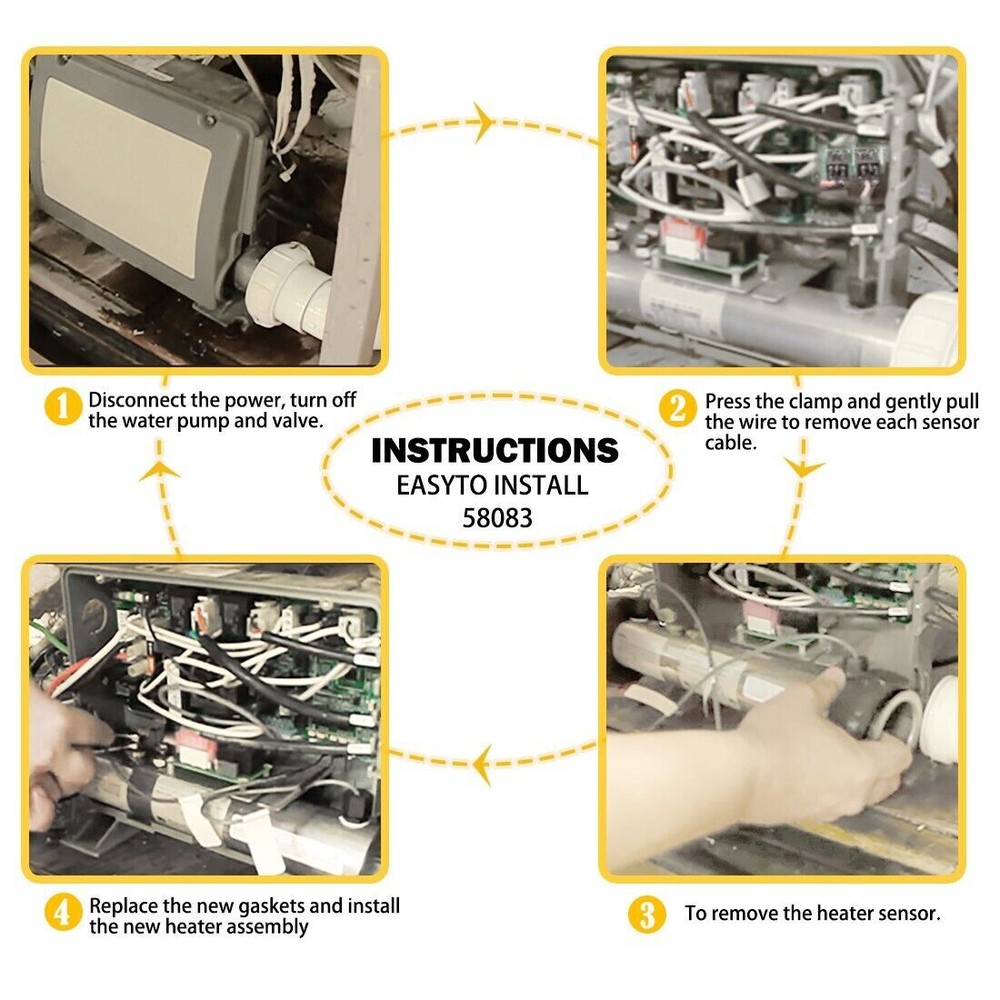 1 Disconnect the power, turn off the water pump and valve.

2 Press the clamp and gently pull the wire to remove each sensor cable.

INSTRUCTIONS
EASYTO INSTALL
58083

4 Replace the new gaskets and install the new heater assembly

3 To remove the heater sensor.