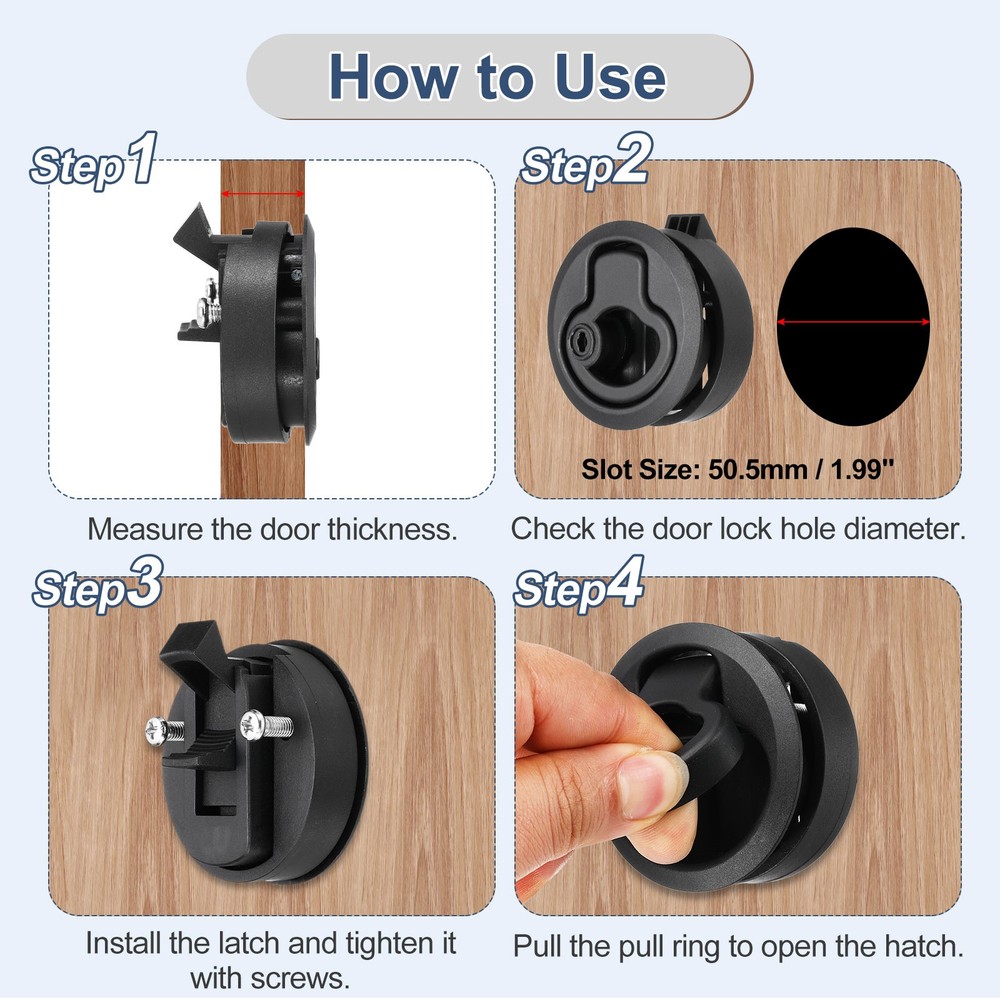 How to Use

Step1

Measure the door thickness.

Step2

Slot Size: 50.5mm / 1.99"

Check the door lock hole diameter.

Step3

Install the latch and tighten it with screws.

Step4

Pull the pull ring to open the hatch.