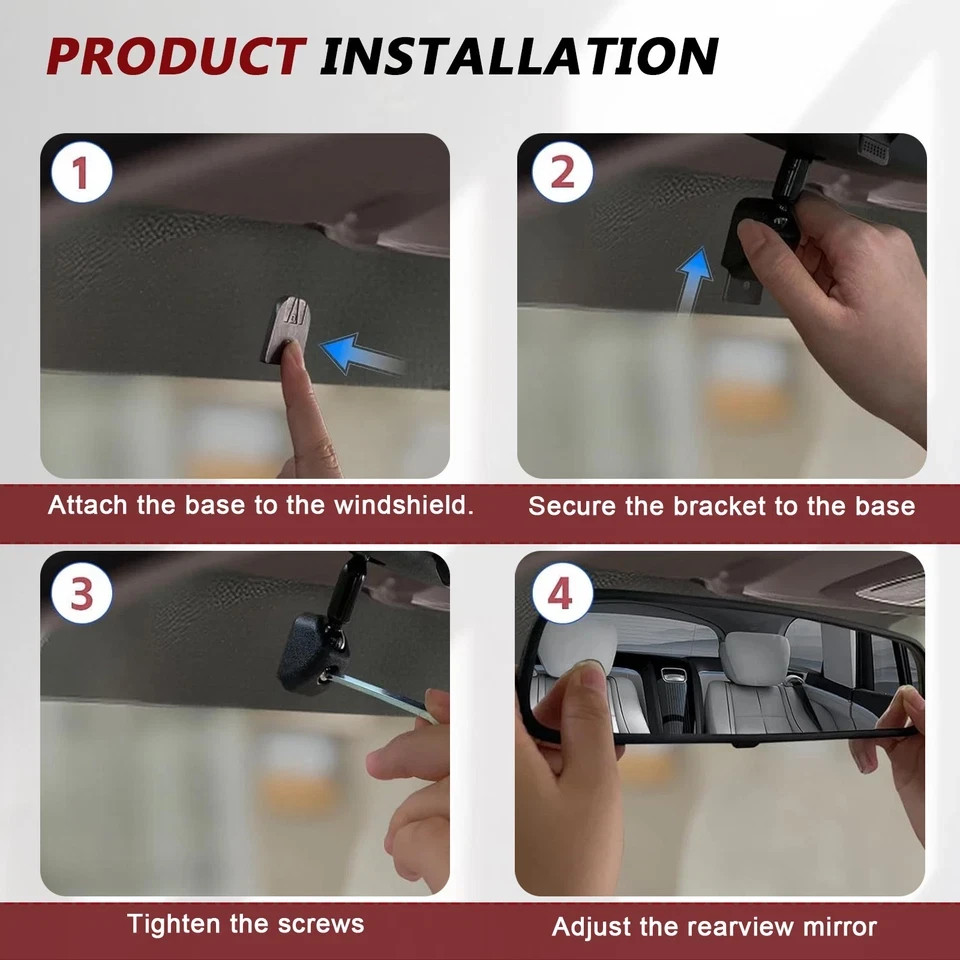 PRODUCT INSTALLATION

1

Attach the base to the windshield.

2

Secure the bracket to the base

3

Tighten the screws

4

Adjust the rearview mirror