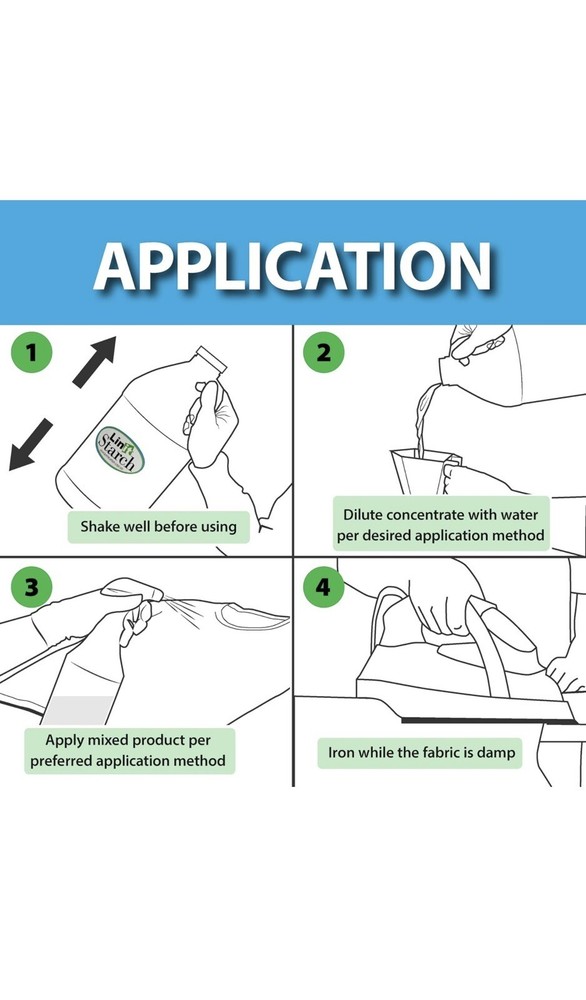 APPLICATION

1

Linit Starch

Shake well before using

2

Dilute concentrate with water per desired application method

3

Apply mixed product per preferred application method

4

Iron while the fabric is damp