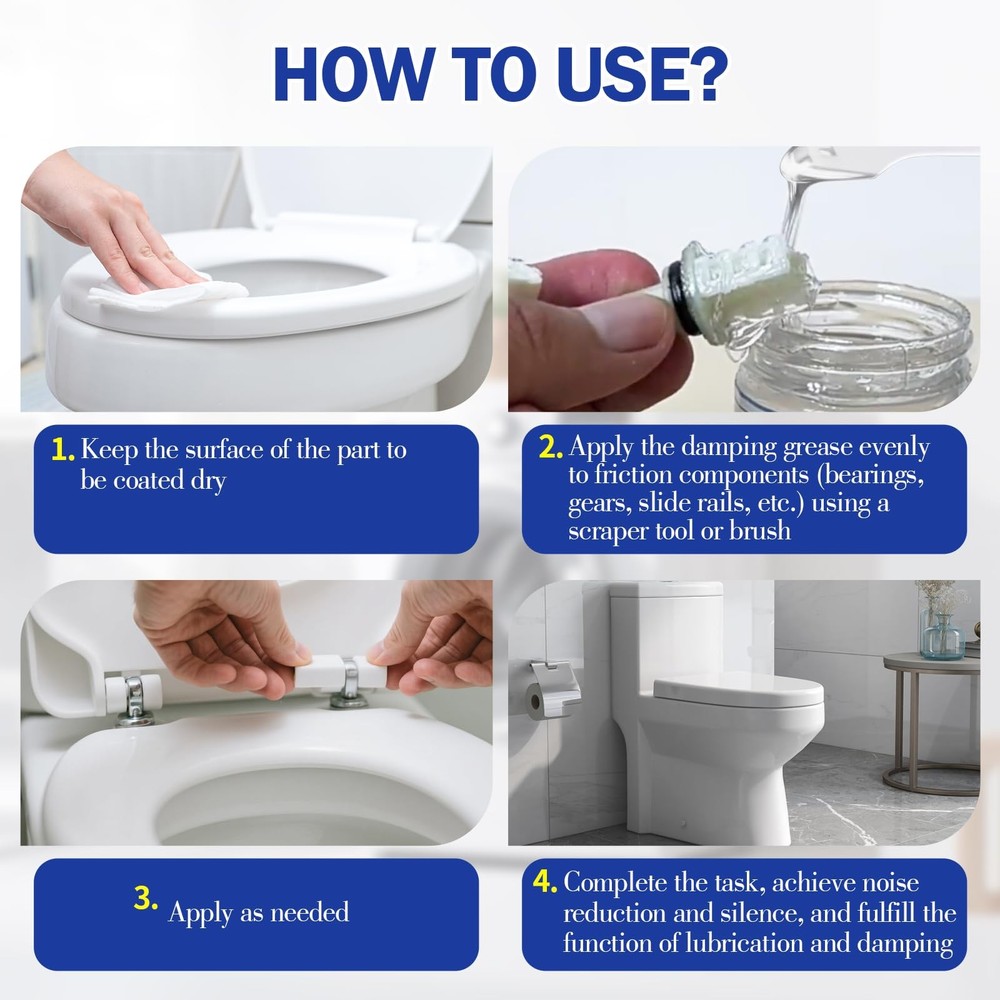 HOW TO USE?

1. Keep the surface of the part to be coated dry

2. Apply the damping grease evenly to friction components (bearings, gears, slide rails, etc.) using a scraper tool or brush

3. Apply as needed

4. Complete the task, achieve noise reduction and silence, and fulfill the function of lubrication and damping