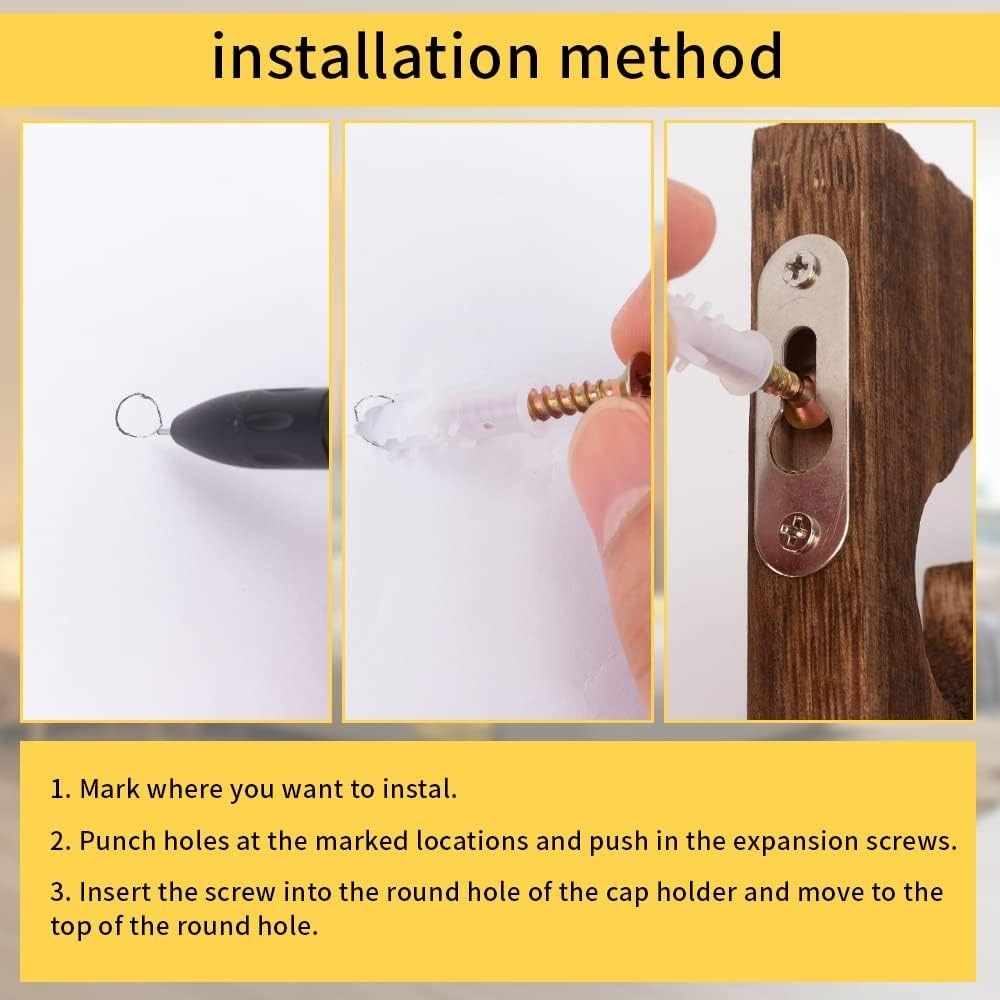 installation method

1. Mark where you want to instal.

2. Punch holes at the marked locations and push in the expansion screws.

3. Insert the screw into the round hole of the cap holder and move to the top of the round hole.