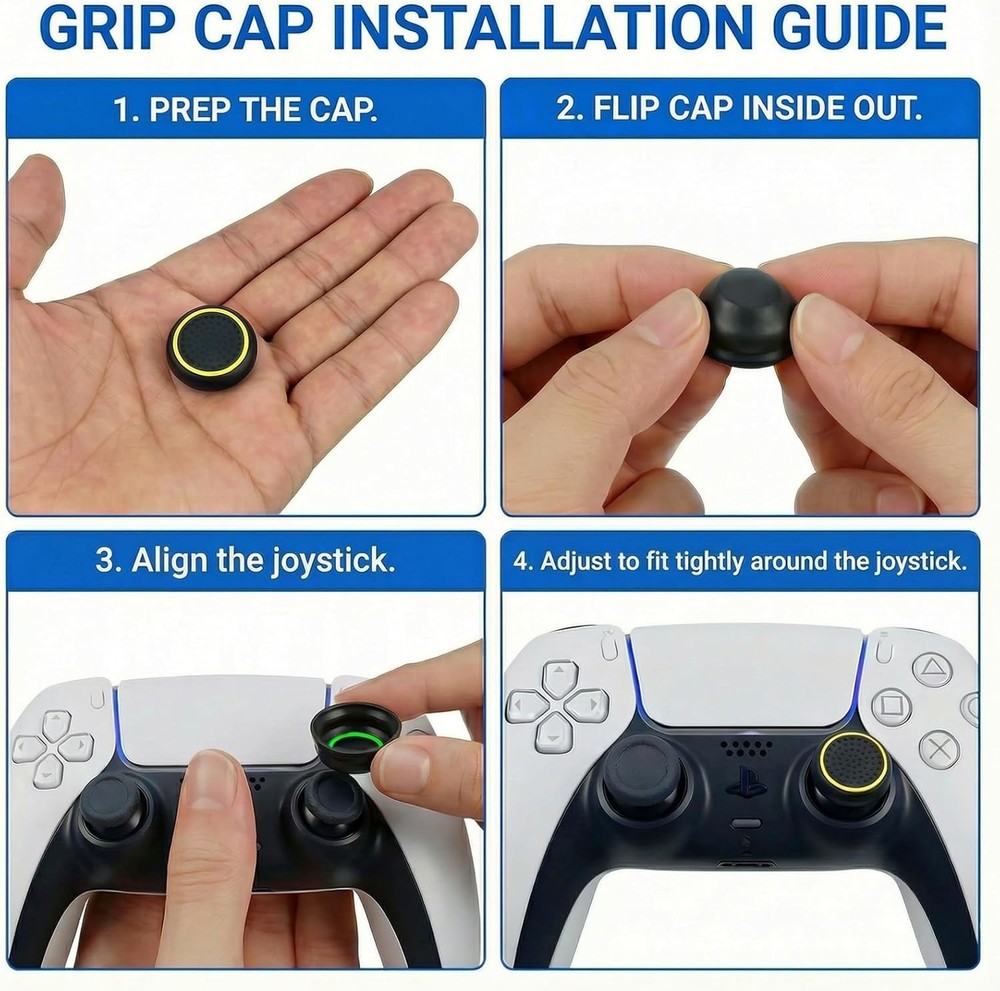 GRIP CAP INSTALLATION GUIDE

1. PREP THE CAP.

2. FLIP CAP INSIDE OUT.

3. Align the joystick.

4. Adjust to fit tightly around the joystick.