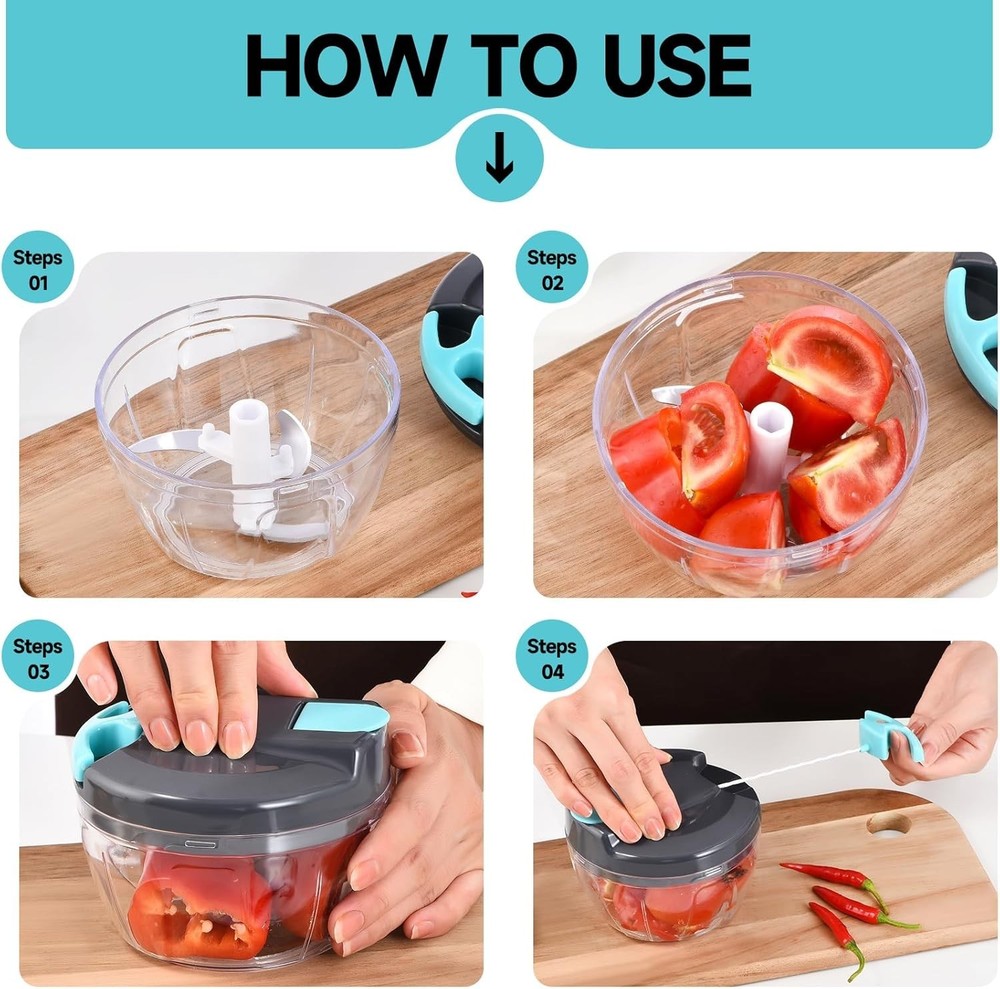 HOW TO USE

↓

Steps 01

Steps 02

Steps 03

Steps 04