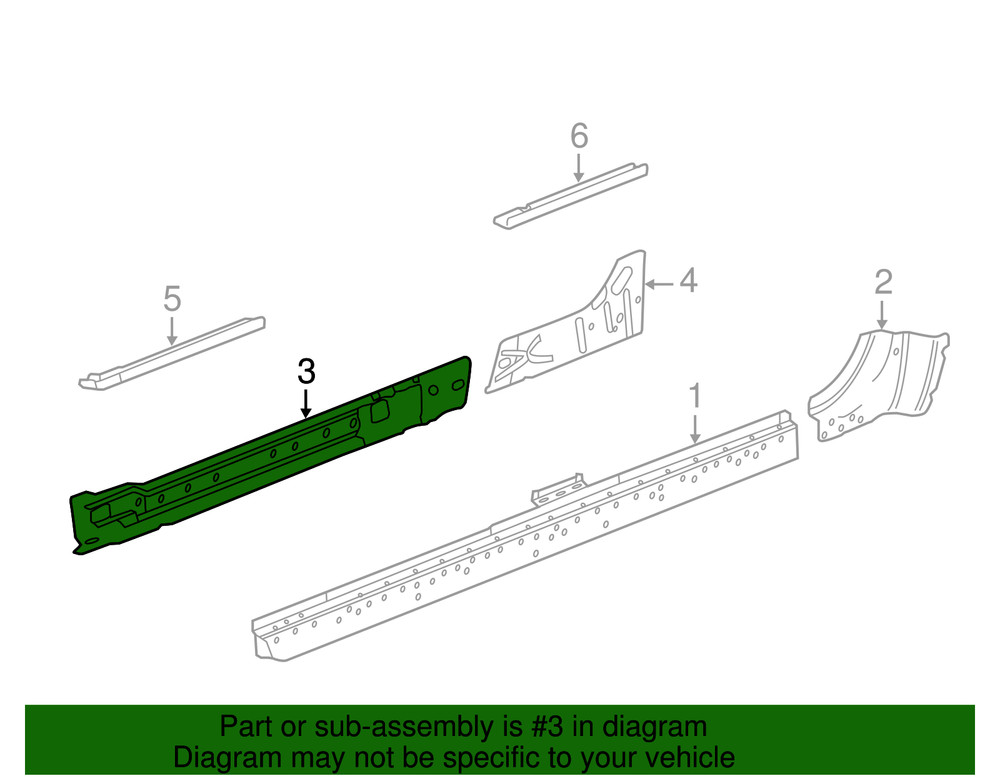 6

4

2

5

3

1

Part or sub-assembly is #3 in diagram
Diagram may not be specific to your vehicle