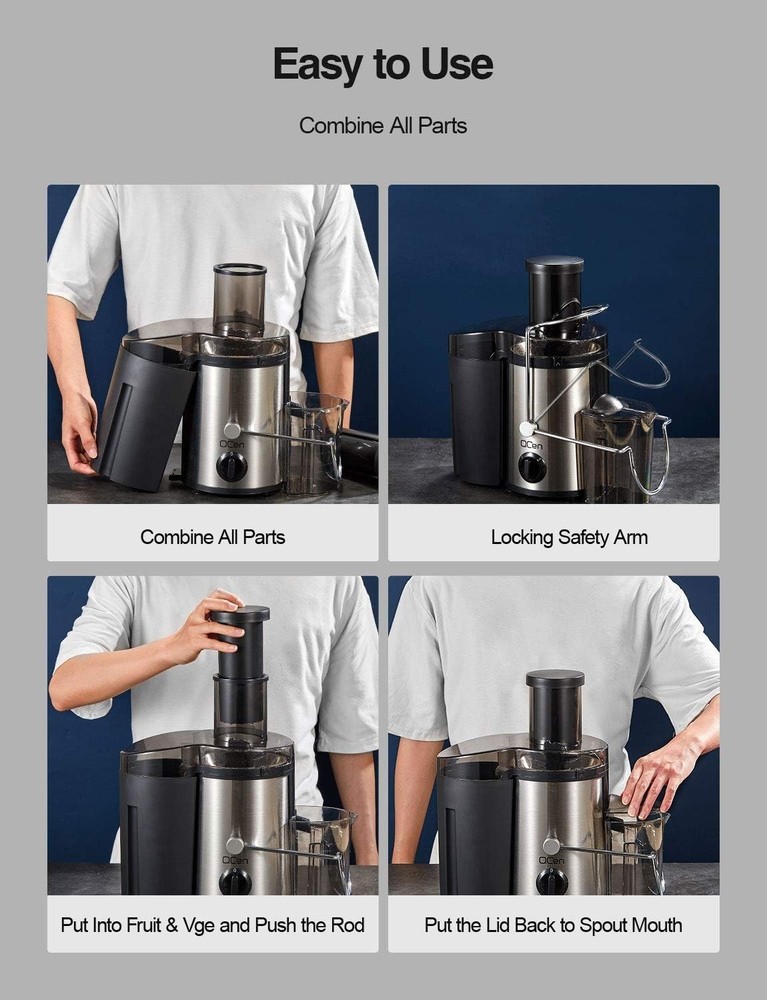 Easy to Use

Combine All Parts

OCen

Combine All Parts

OCen

Locking Safety Arm

OCen

Put Into Fruit & Vge and Push the Rod

OCen

Put the Lid Back to Spout Mouth