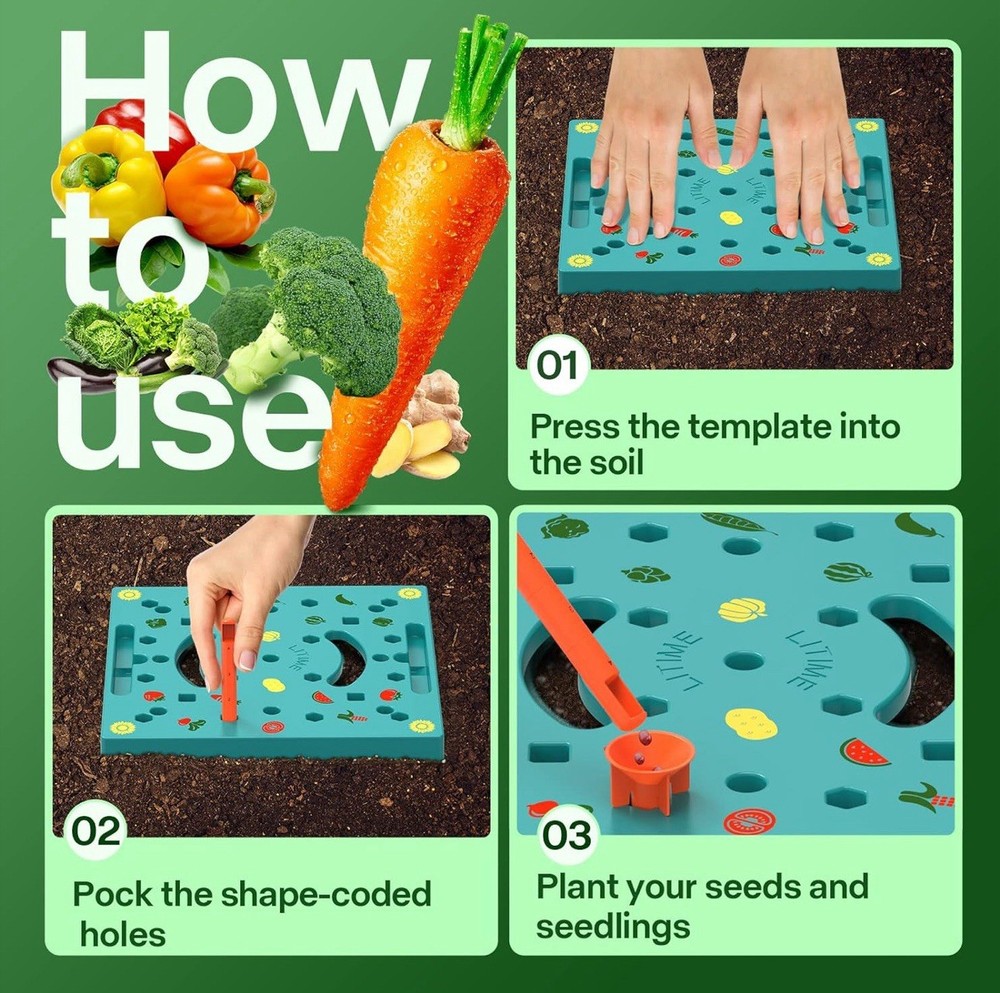 How to use

LITIME LITIME

01
Press the template into the soil

LITIME

02
Pock the shape-coded holes

LITIME LITIME

03
Plant your seeds and seedlings