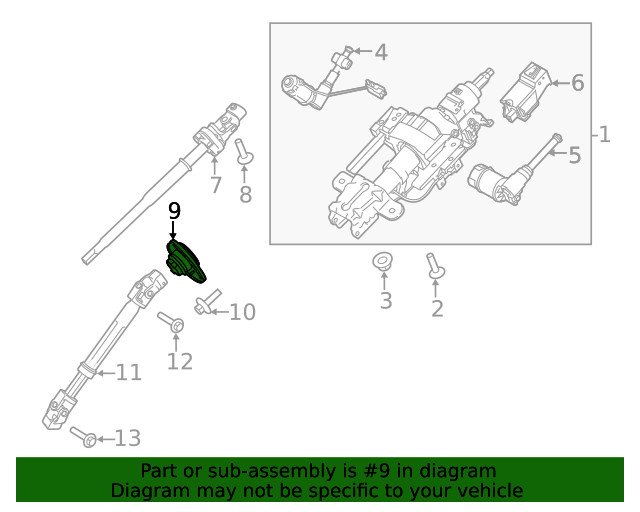 4
6
1
5
7
8
9
3
2
10
12
11
13

Part or sub-assembly is #9 in diagram
Diagram may not be specific to your vehicle