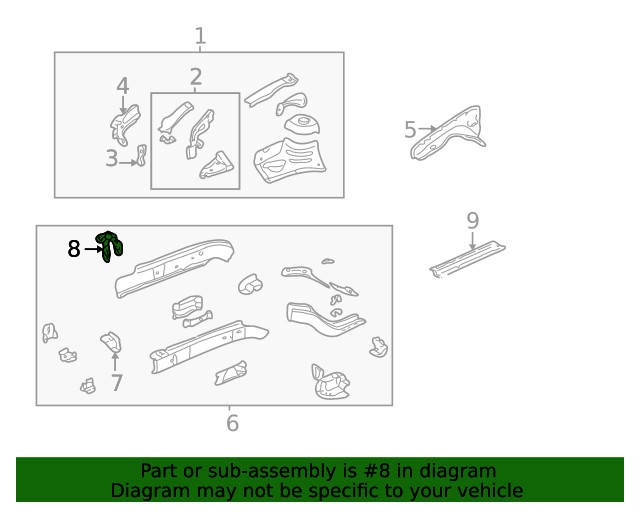 1
4
2
3
5
9
8
7
6

Part or sub-assembly is #8 in diagram
Diagram may not be specific to your vehicle