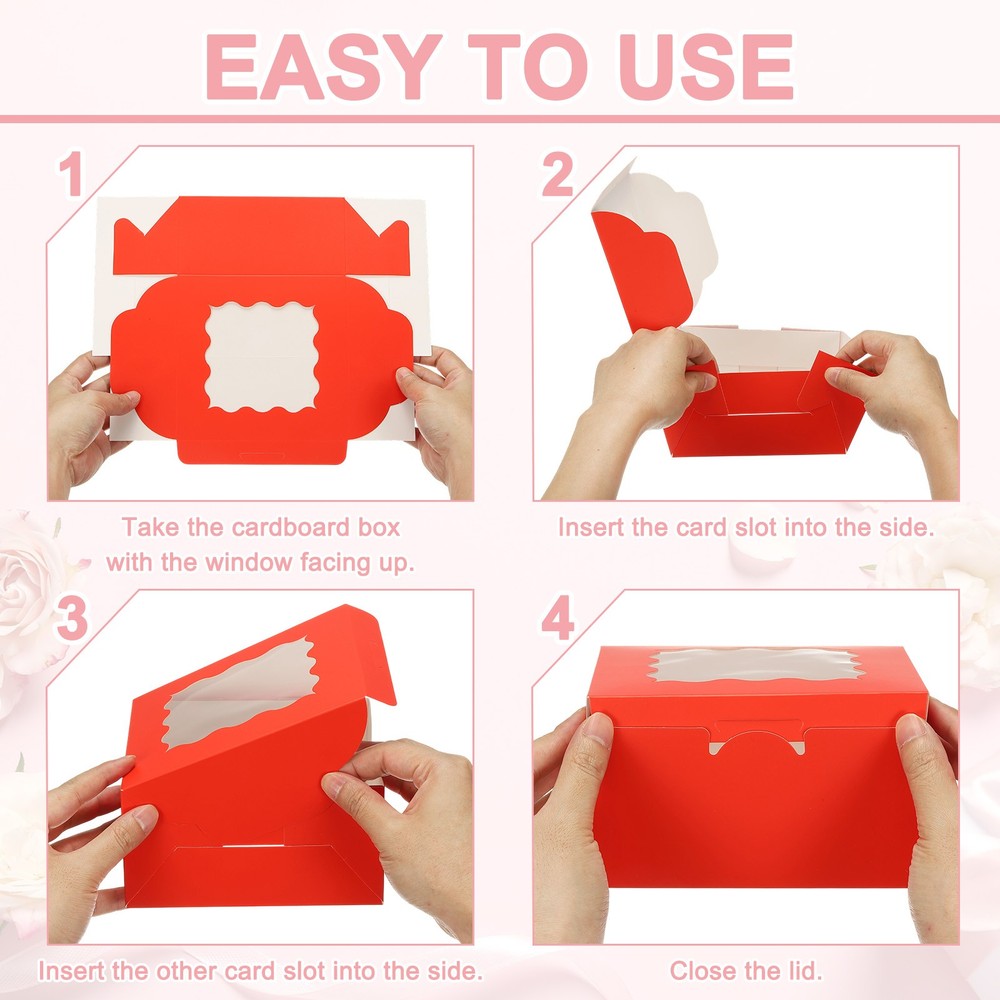 EASY TO USE

1

Take the cardboard box with the window facing up.

2

Insert the card slot into the side.

3

Insert the other card slot into the side.

4

Close the lid.