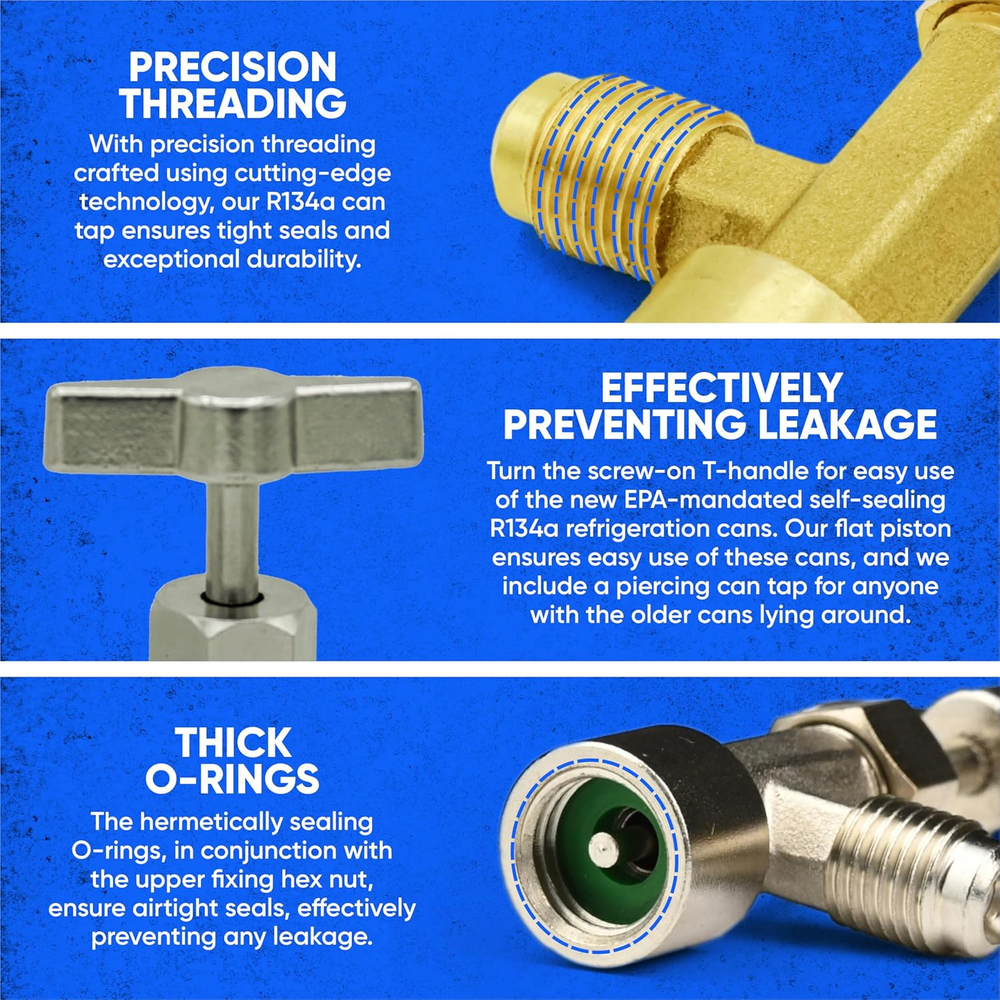 PRECISION THREADING

With precision threading crafted using cutting-edge technology, our R134a can tap ensures tight seals and exceptional durability.

EFFECTIVELY PREVENTING LEAKAGE

Turn the screw-on T-handle for easy use of the new EPA-mandated self-sealing R134a refrigeration cans. Our flat piston ensures easy use of these cans, and we include a piercing can tap for anyone with the older cans lying around.

THICK O-RINGS

The hermetically sealing O-rings, in conjunction with the upper fixing hex nut, ensure airtight seals, effectively preventing any leakage.