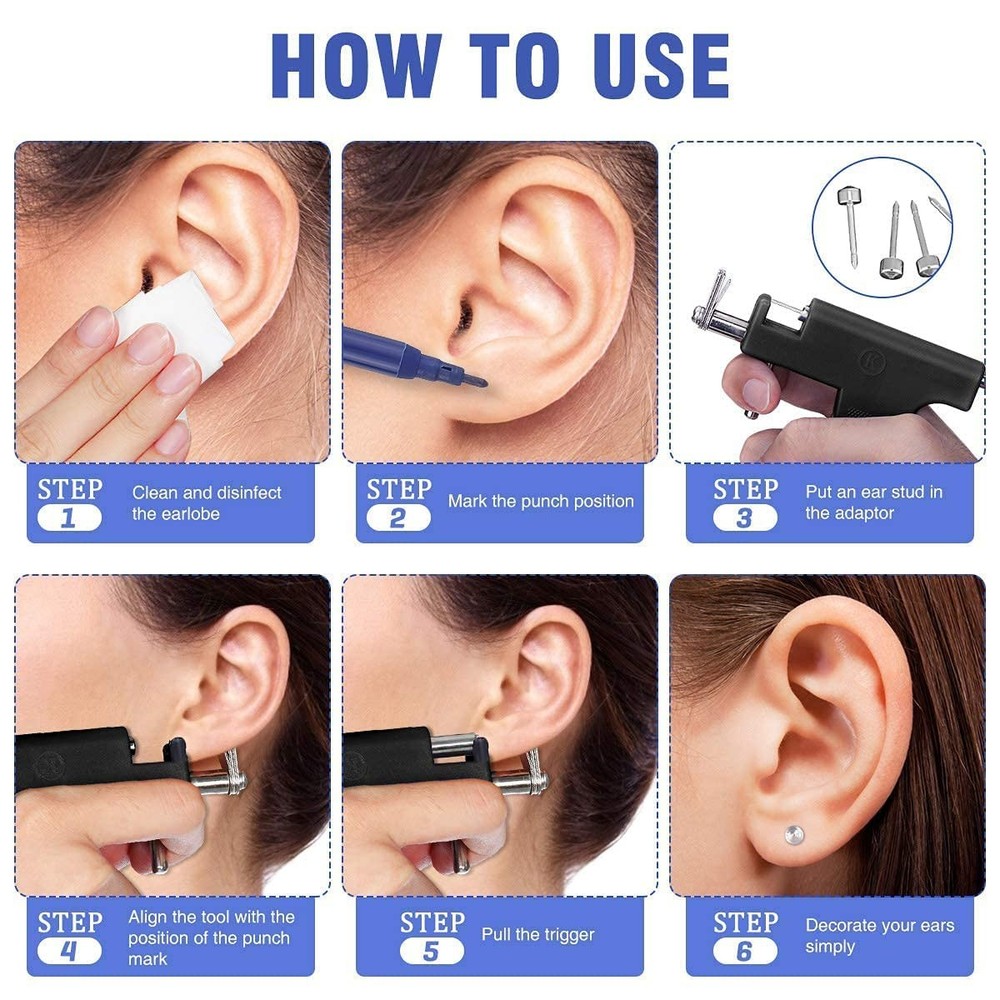 HOW TO USE

STEP 1 Clean and disinfect the earlobe

STEP 2 Mark the punch position

STEP 3 Put an ear stud in the adaptor

STEP 4 Align the tool with the position of the punch mark

STEP 5 Pull the trigger

STEP 6 Decorate your ears simply