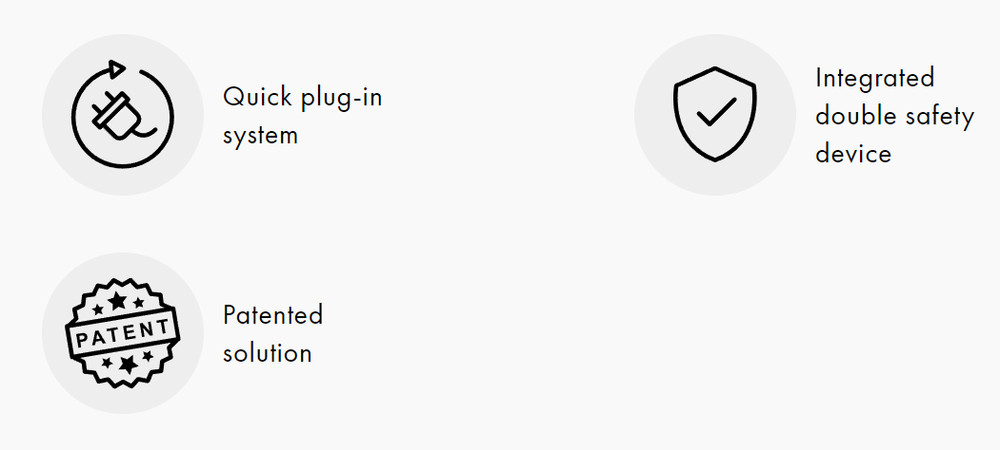 Quick plug-in system

Integrated double safety device

PATENT

Patented solution