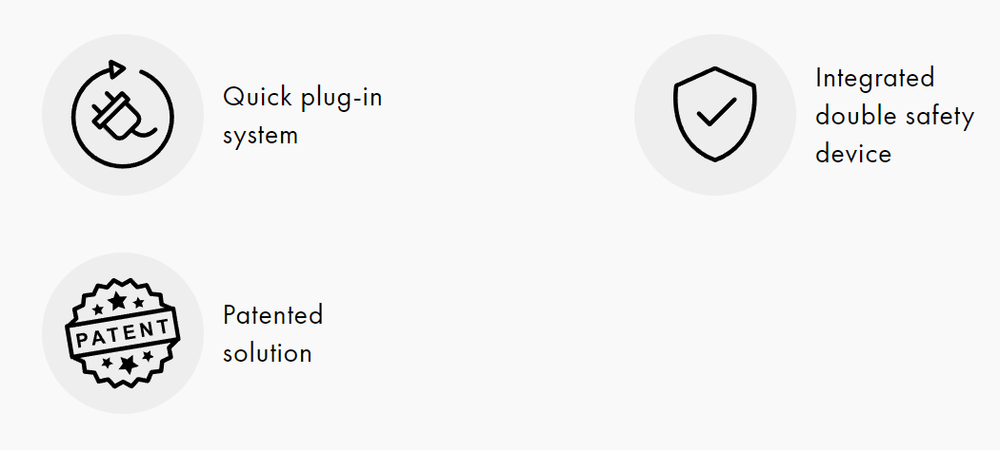 Quick plug-in system

Integrated double safety device

PATENT

Patented solution