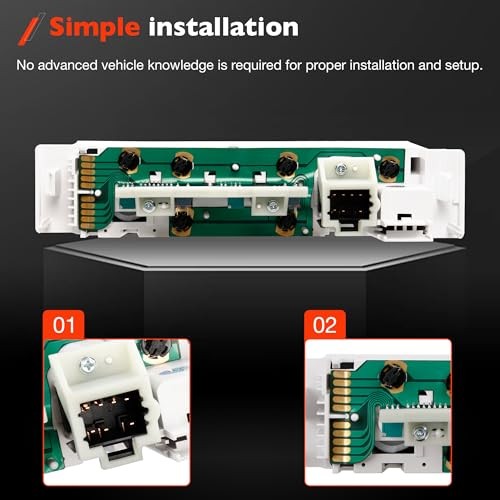 Simple installation

No advanced vehicle knowledge is required for proper installation and setup.

01

02