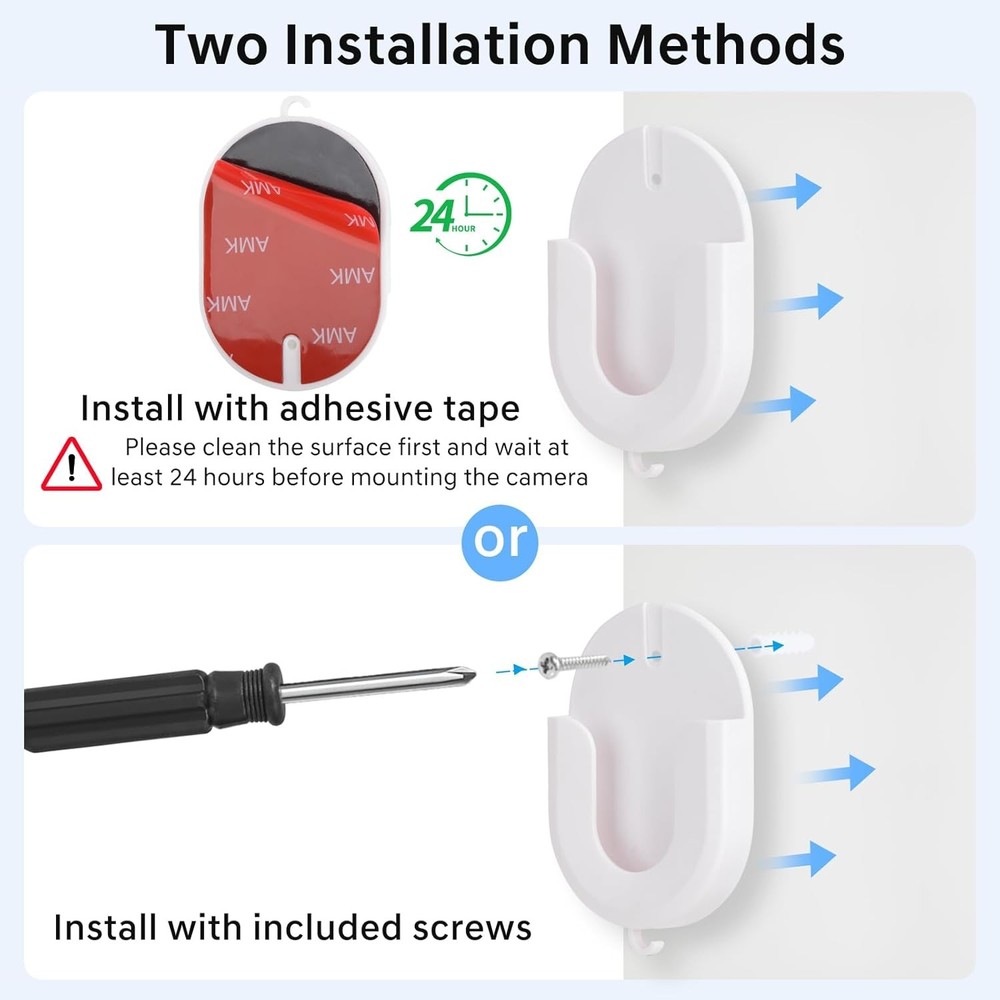 Two Installation Methods

AMK

AMK

AMK

AMK

AMK

24 HOUR

Install with adhesive tape

Please clean the surface first and wait at least 24 hours before mounting the camera

or

Install with included screws